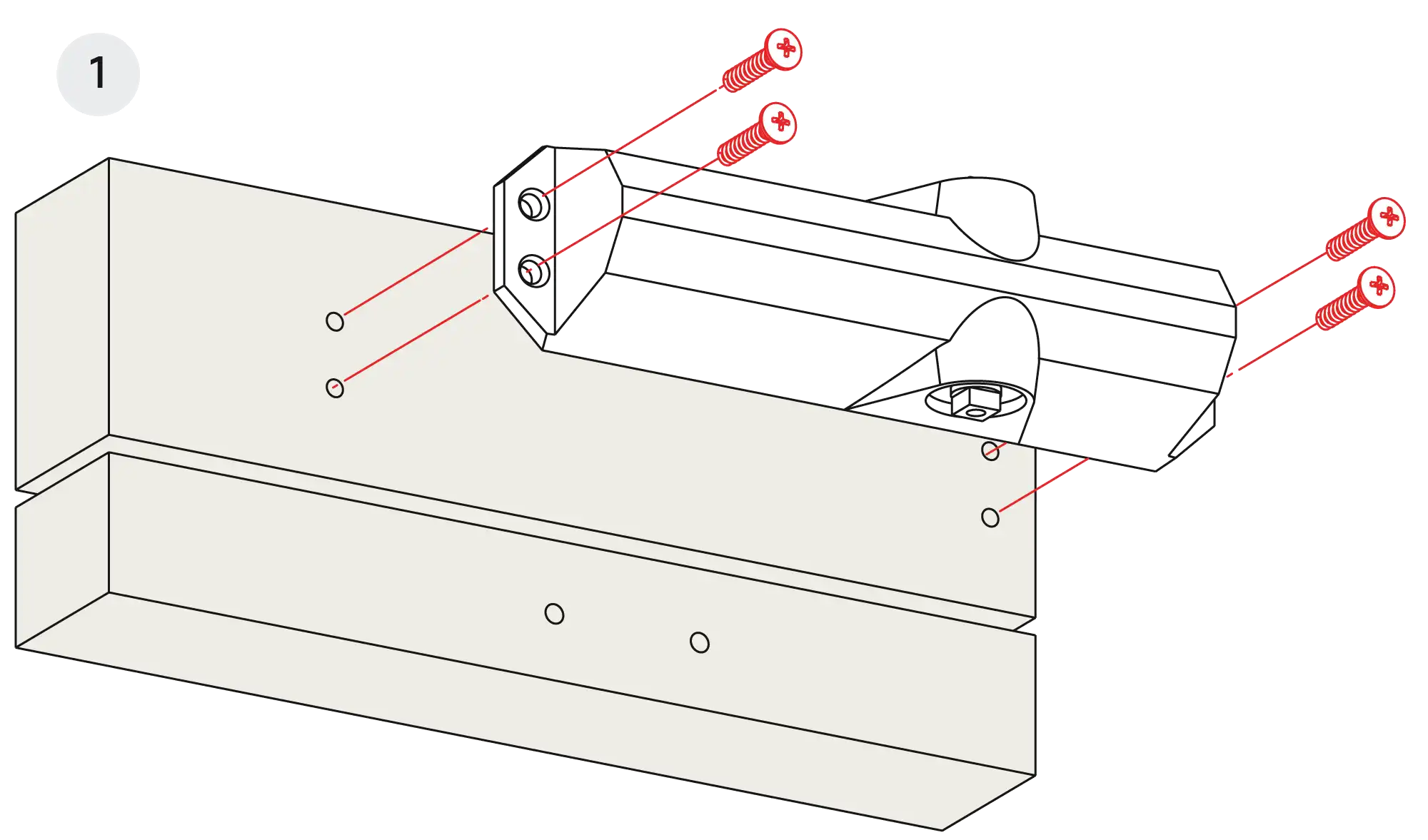 1