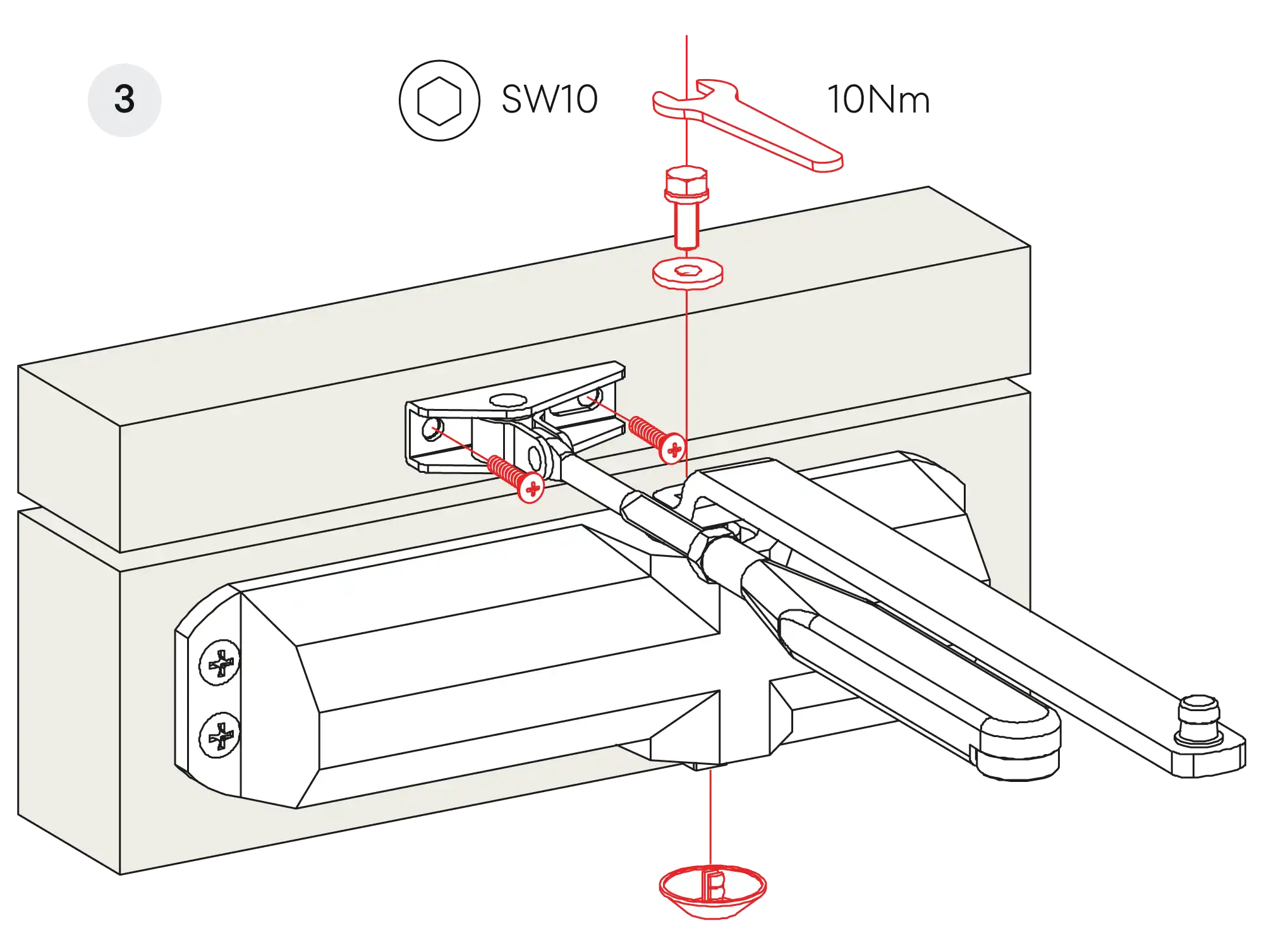 3

SW10

10Nm