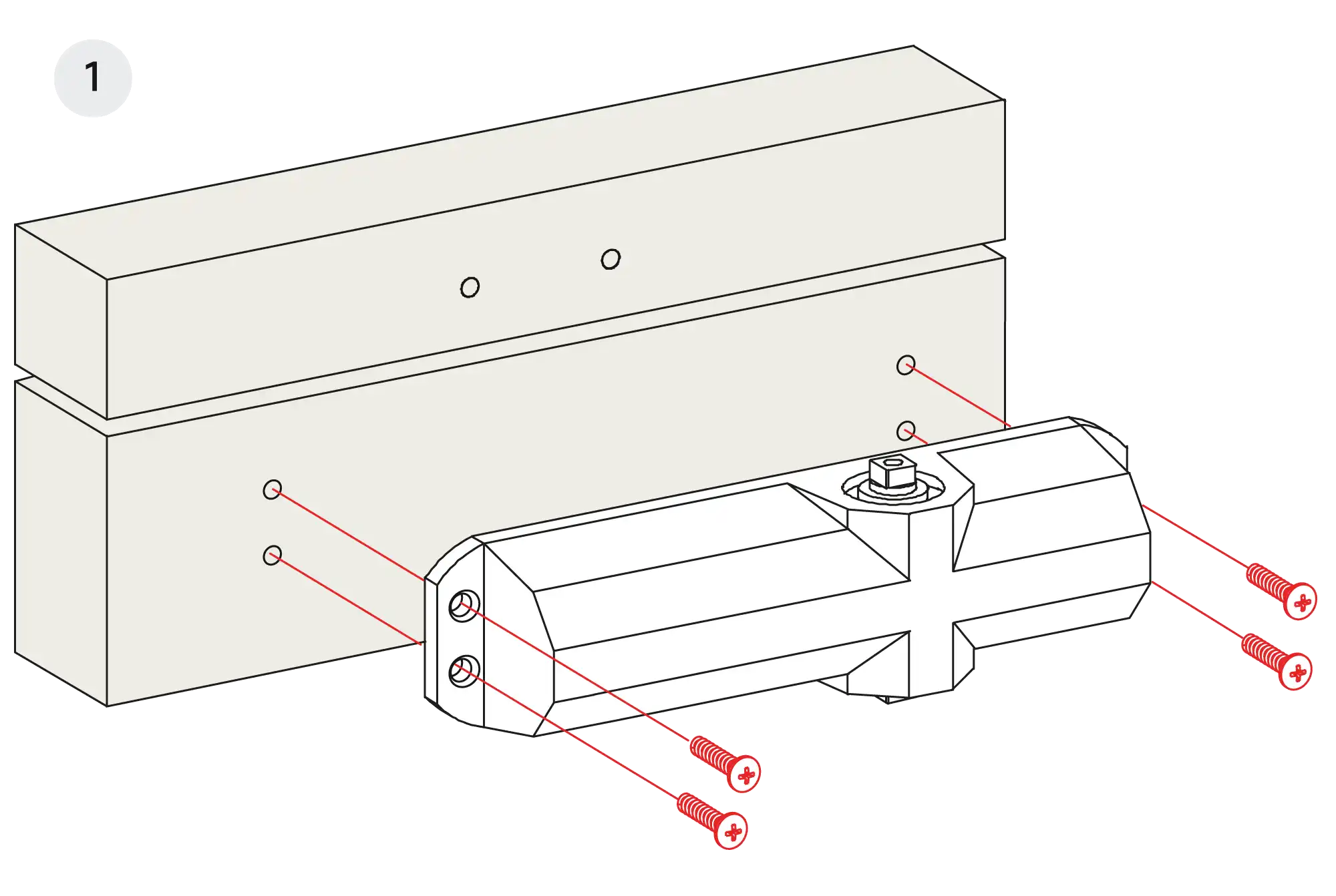 1