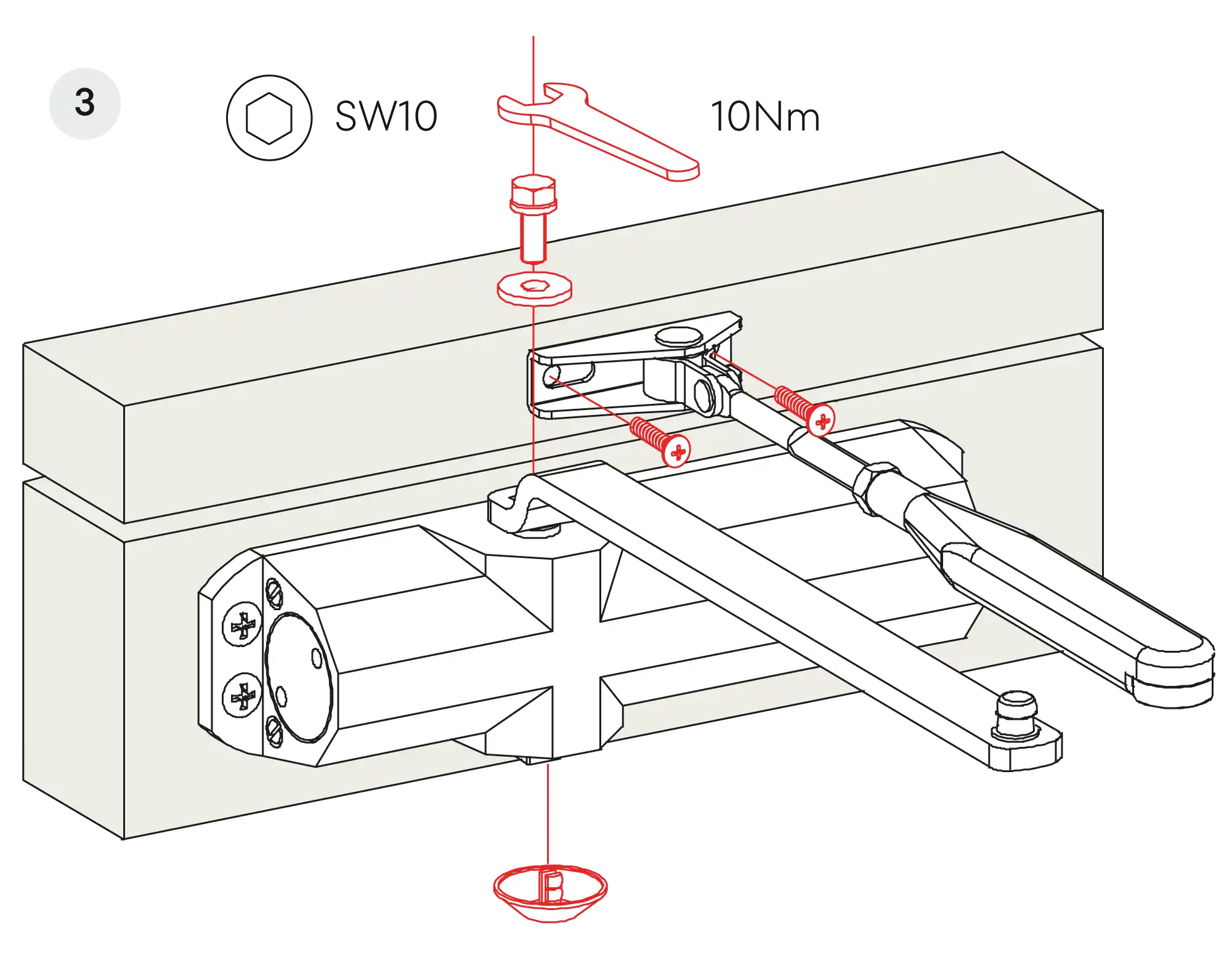 3

SW10

10Nm