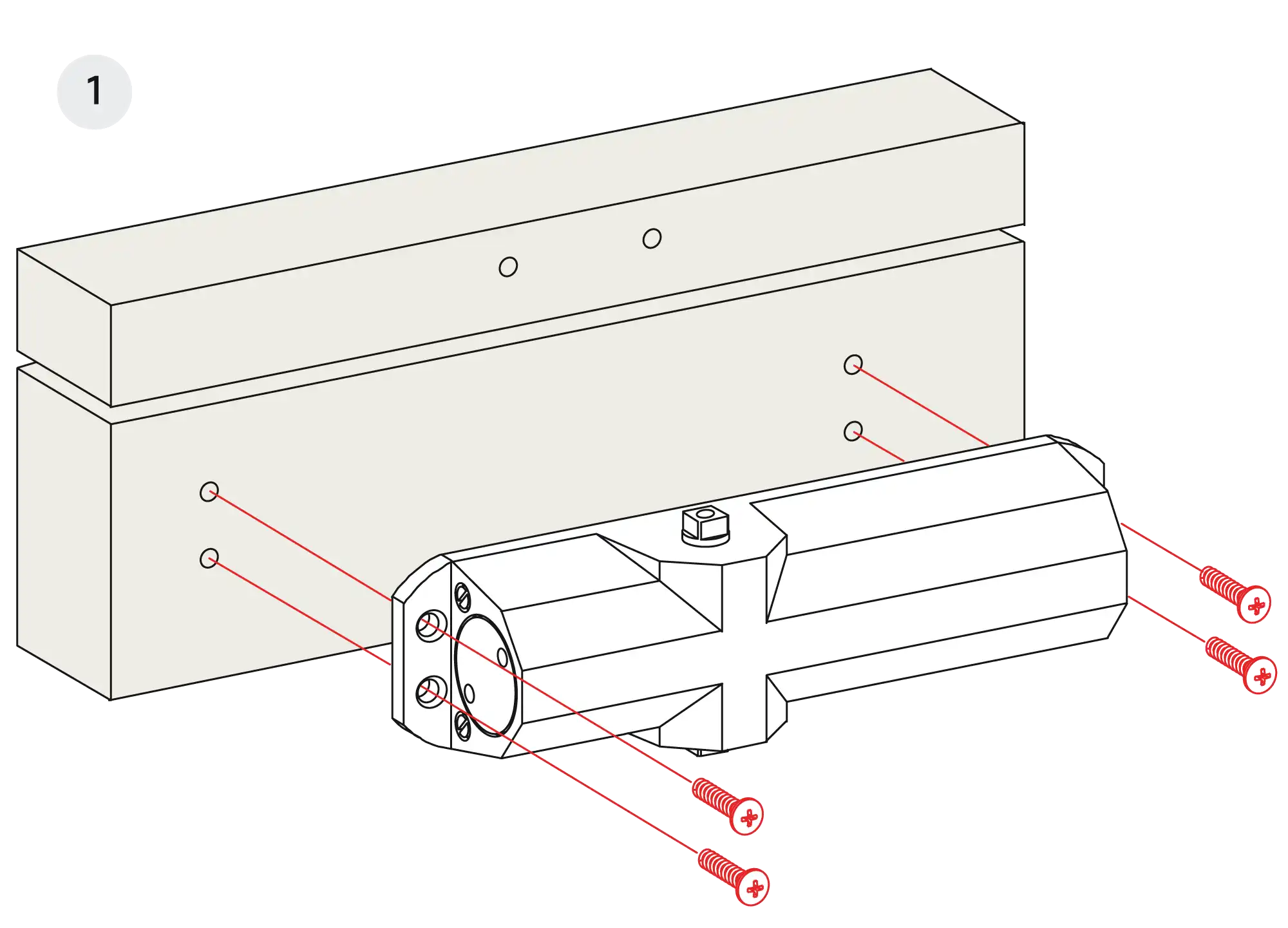 1