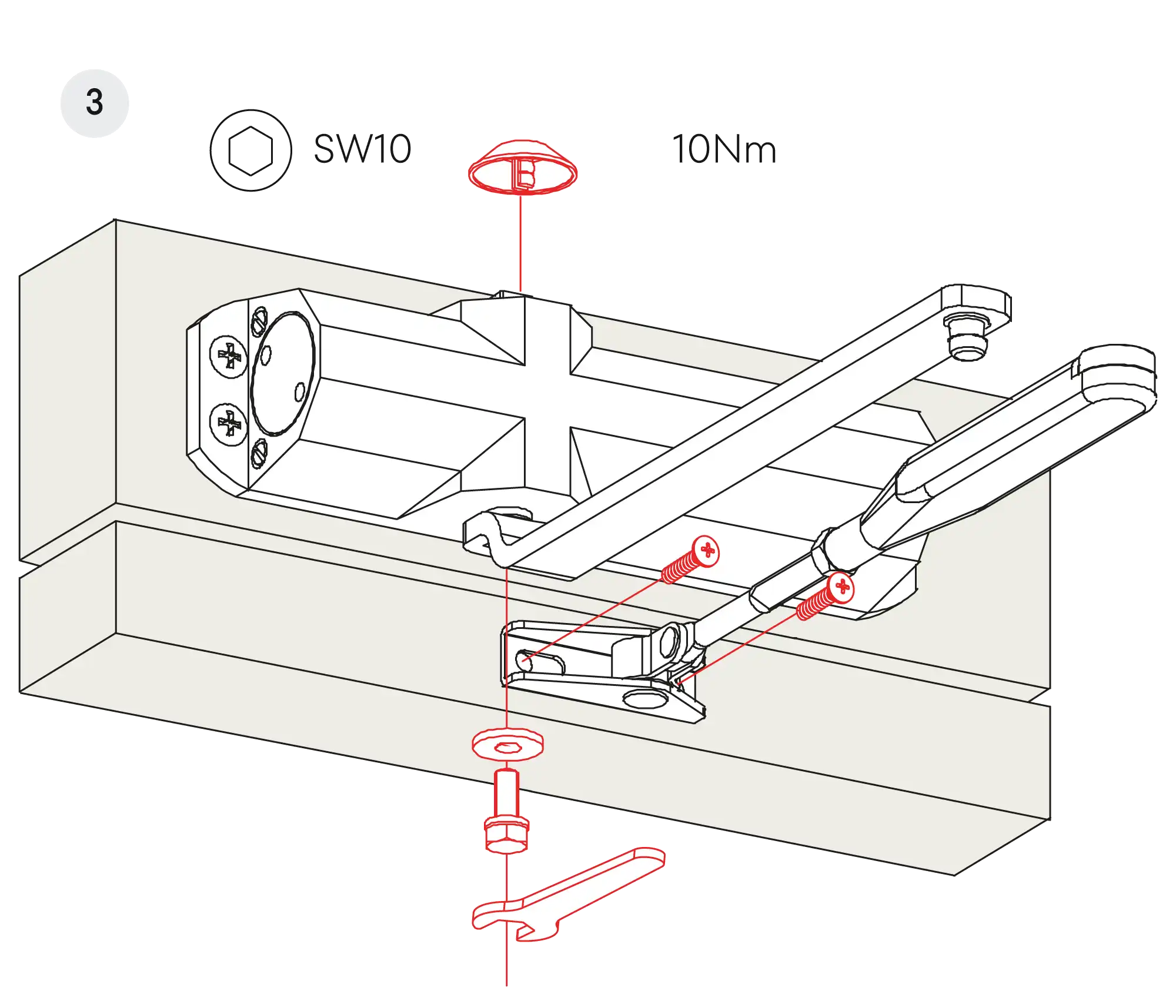 3

SW10

10Nm