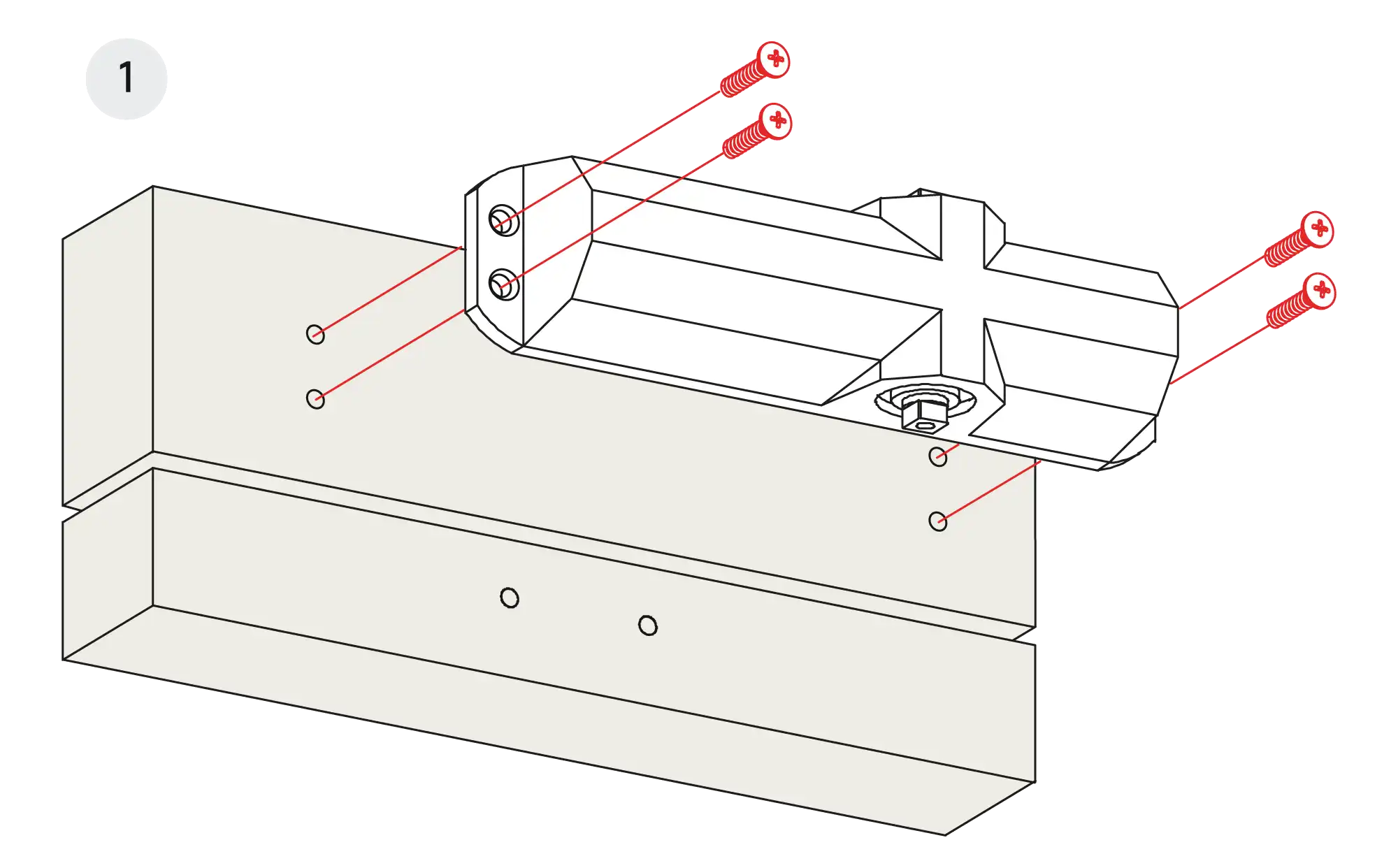 1