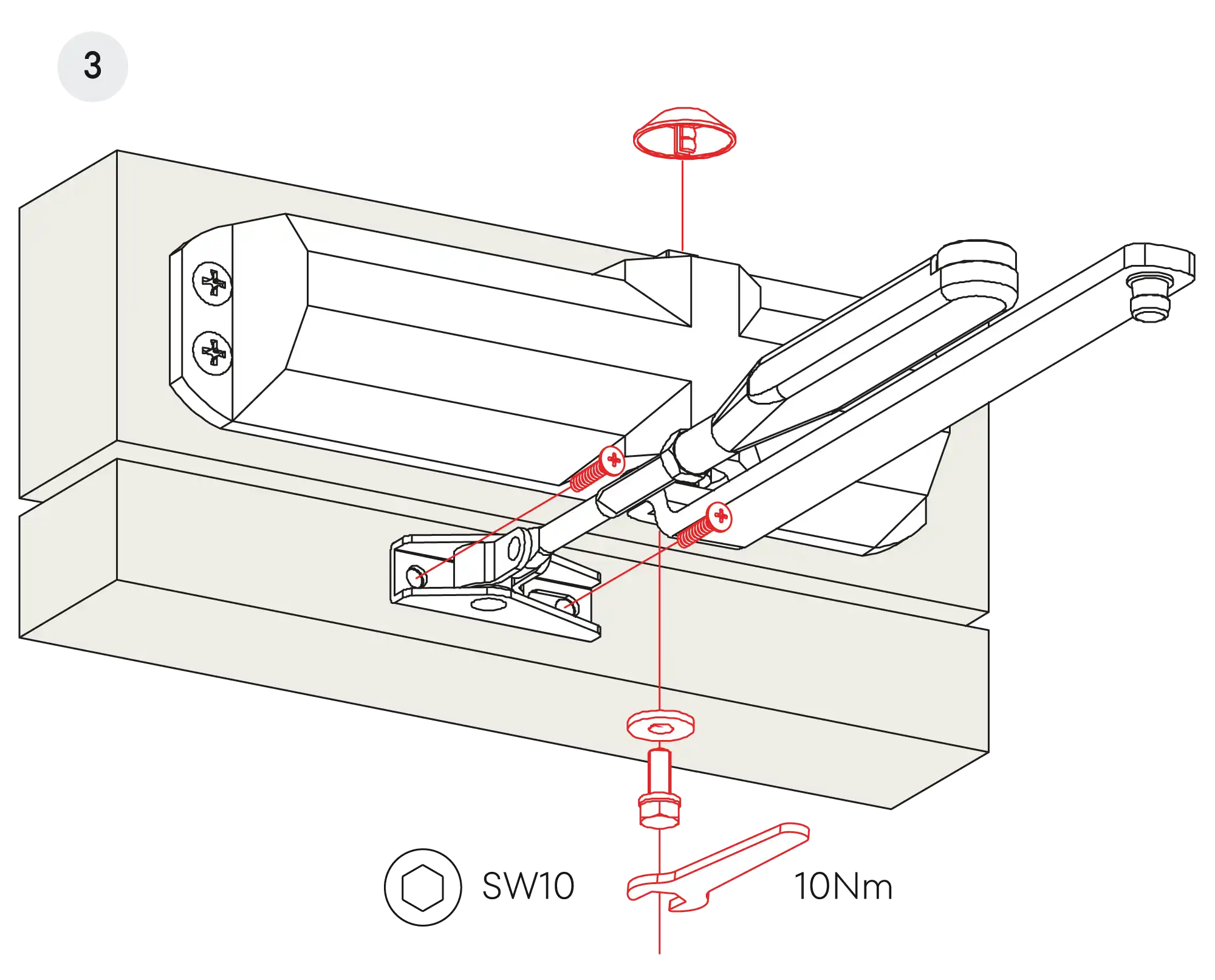 3

SW10

10Nm