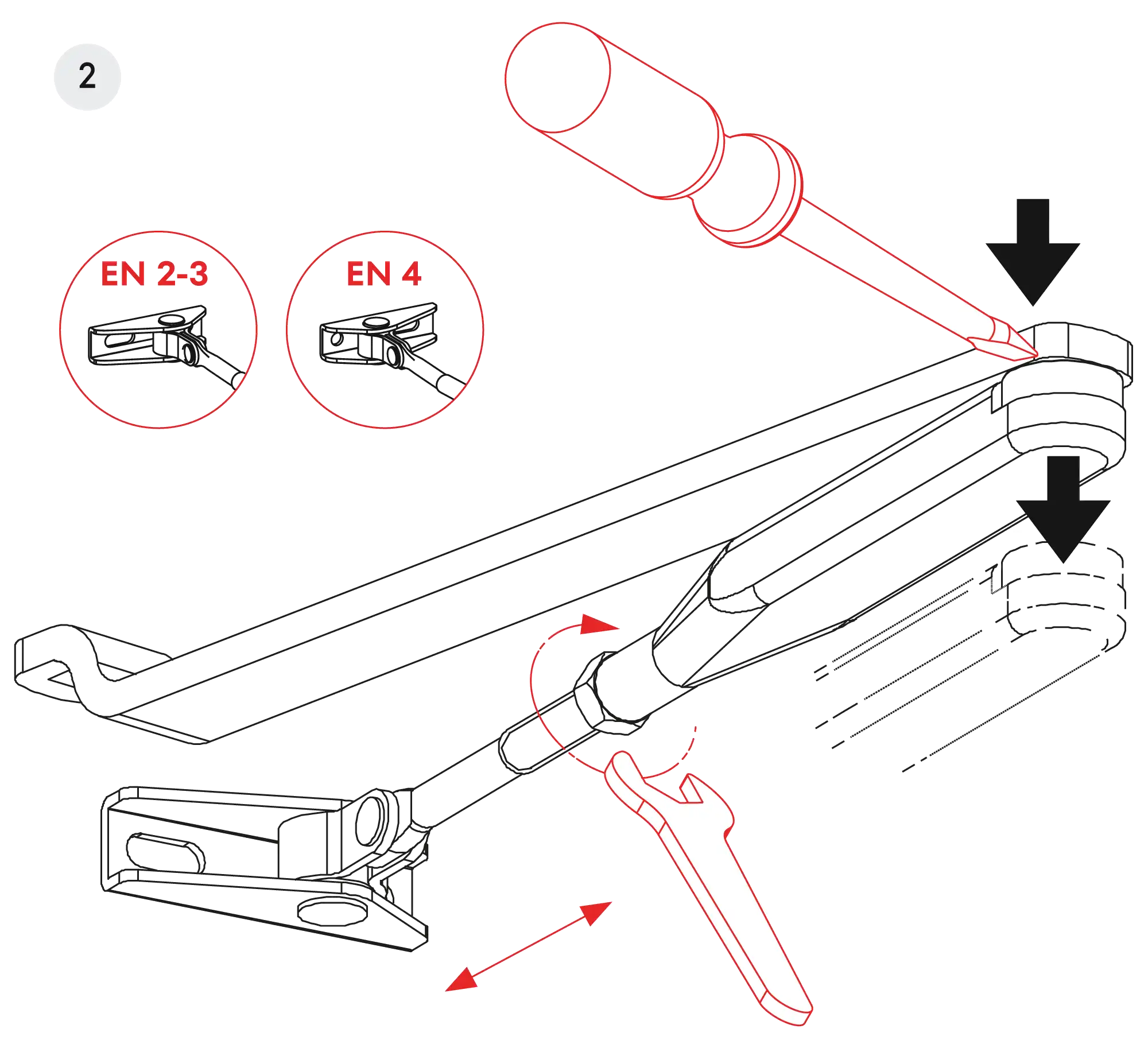 2

EN 2-3

EN 4