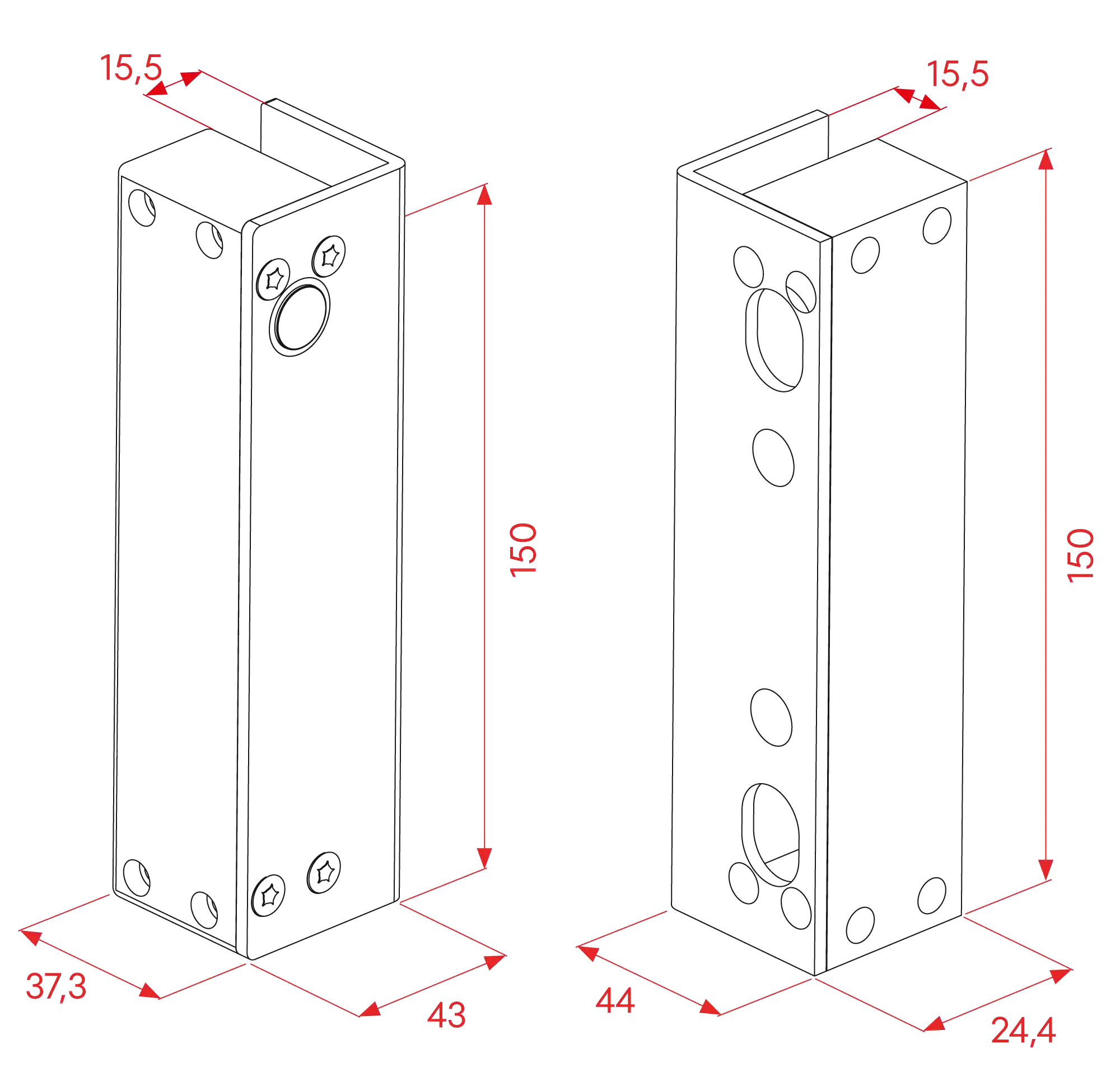 15,5
150
37,3
43
15,5
150
44
24,4