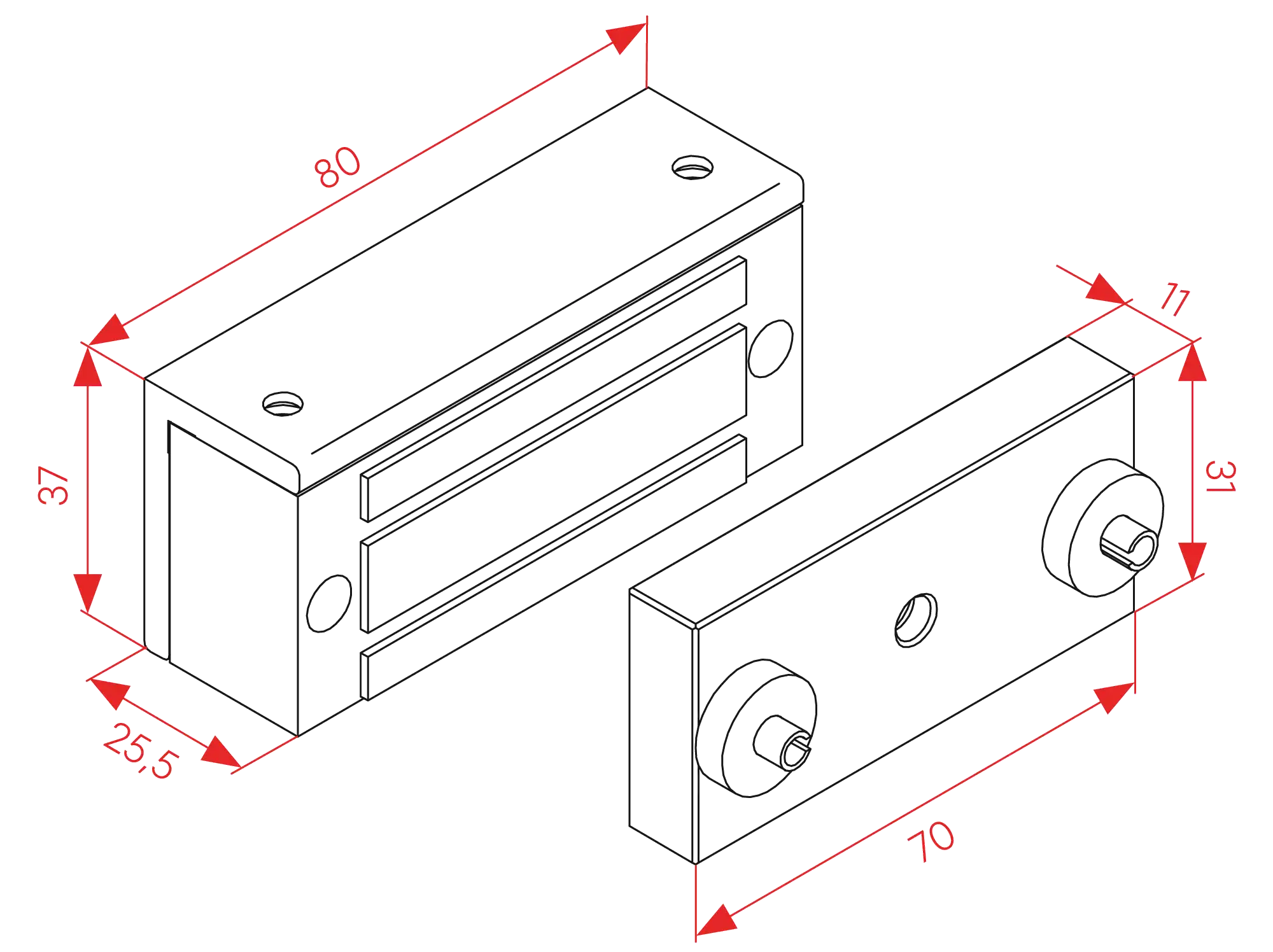 80
37
25,5
11
31
70