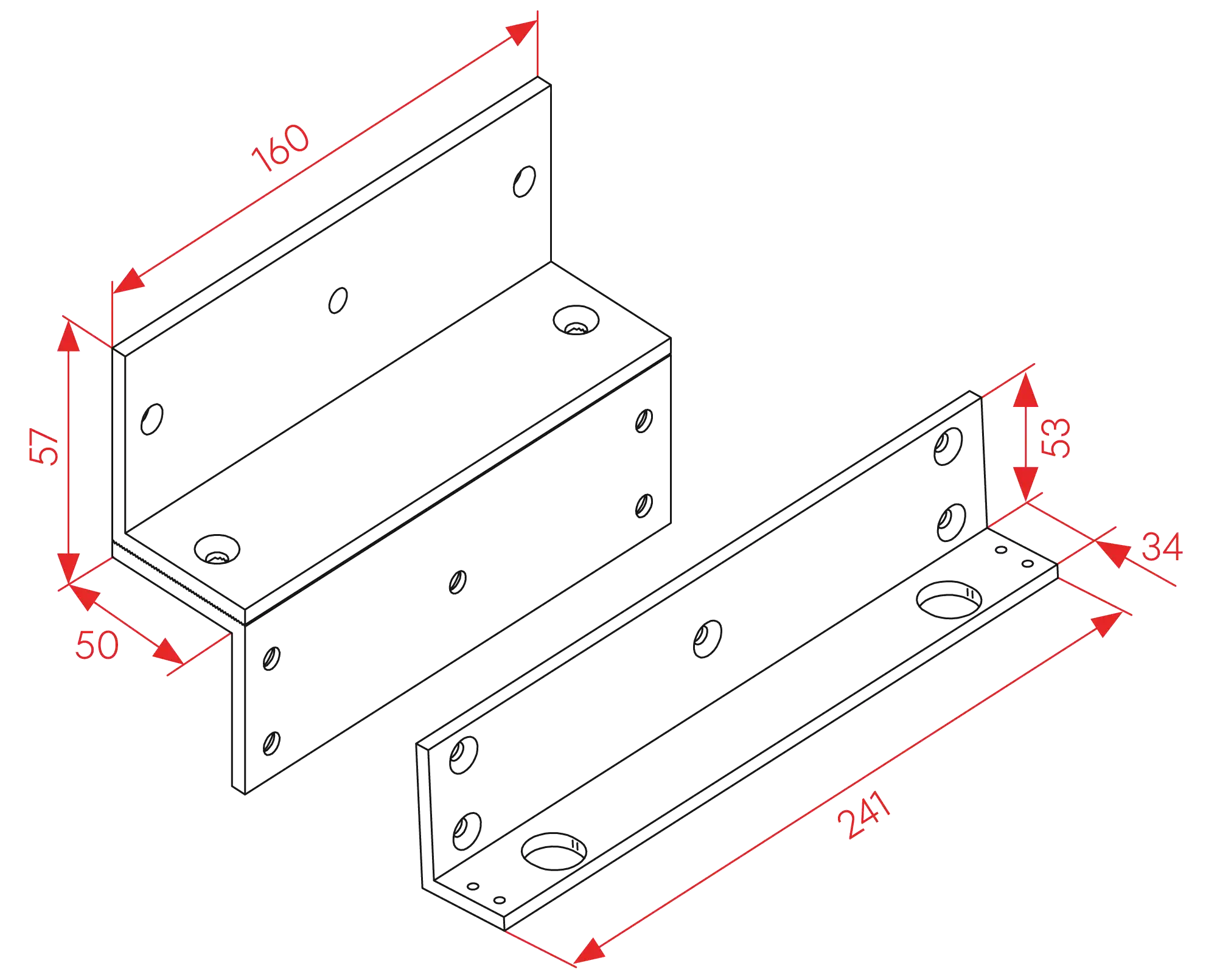 160
57
50
53
34
241