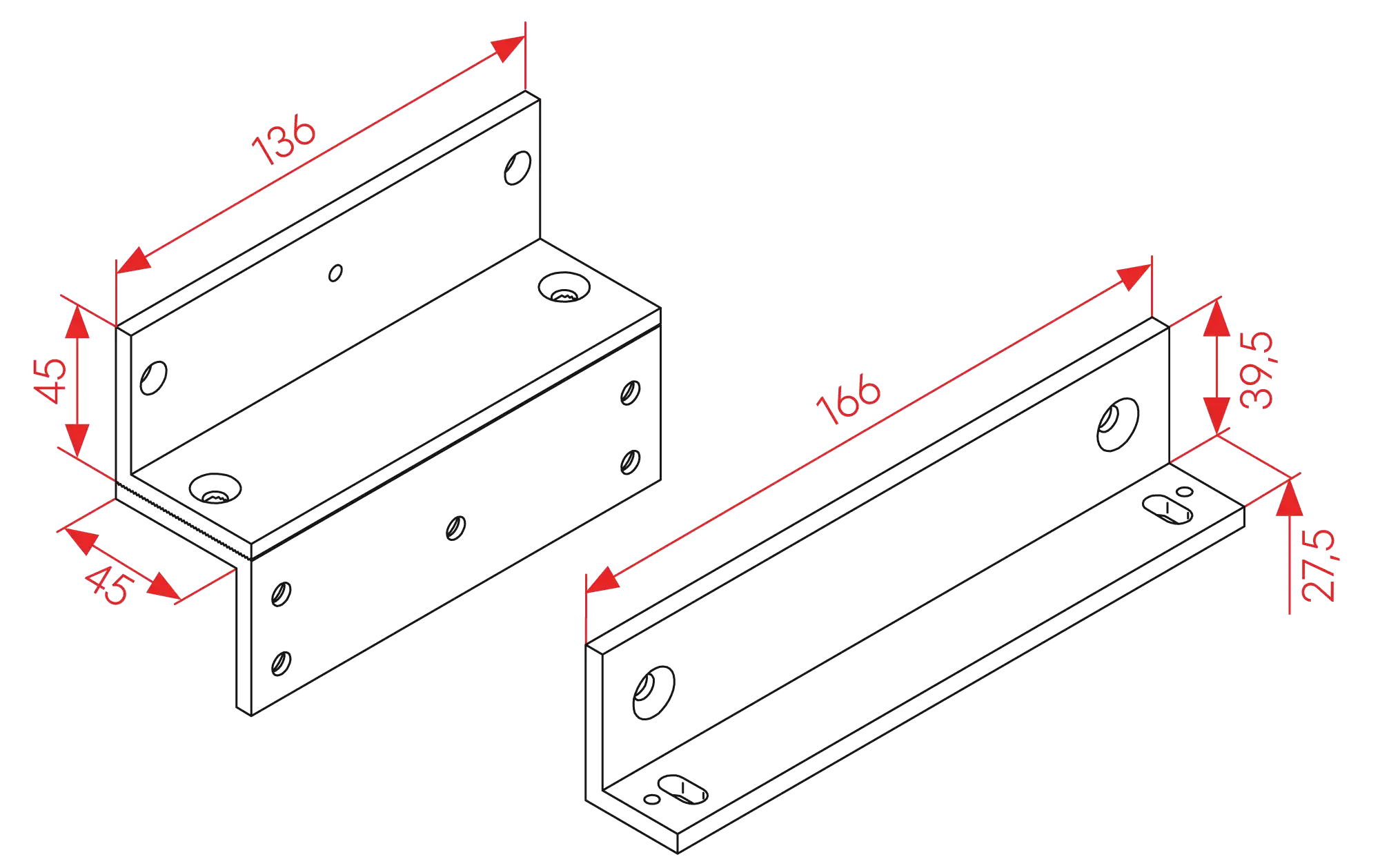 136

45

45

166

39,5

27,5