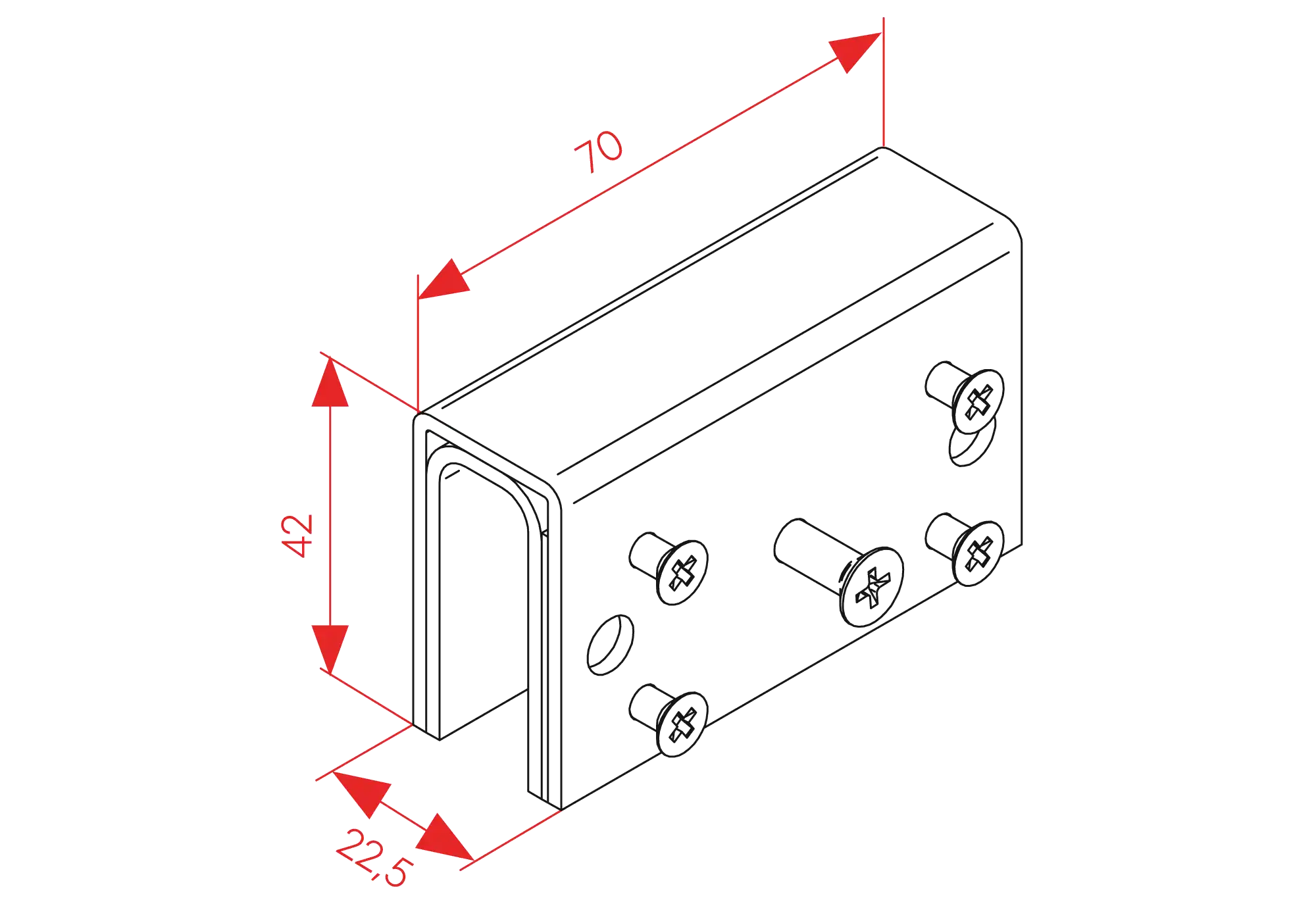 70

42

22,5