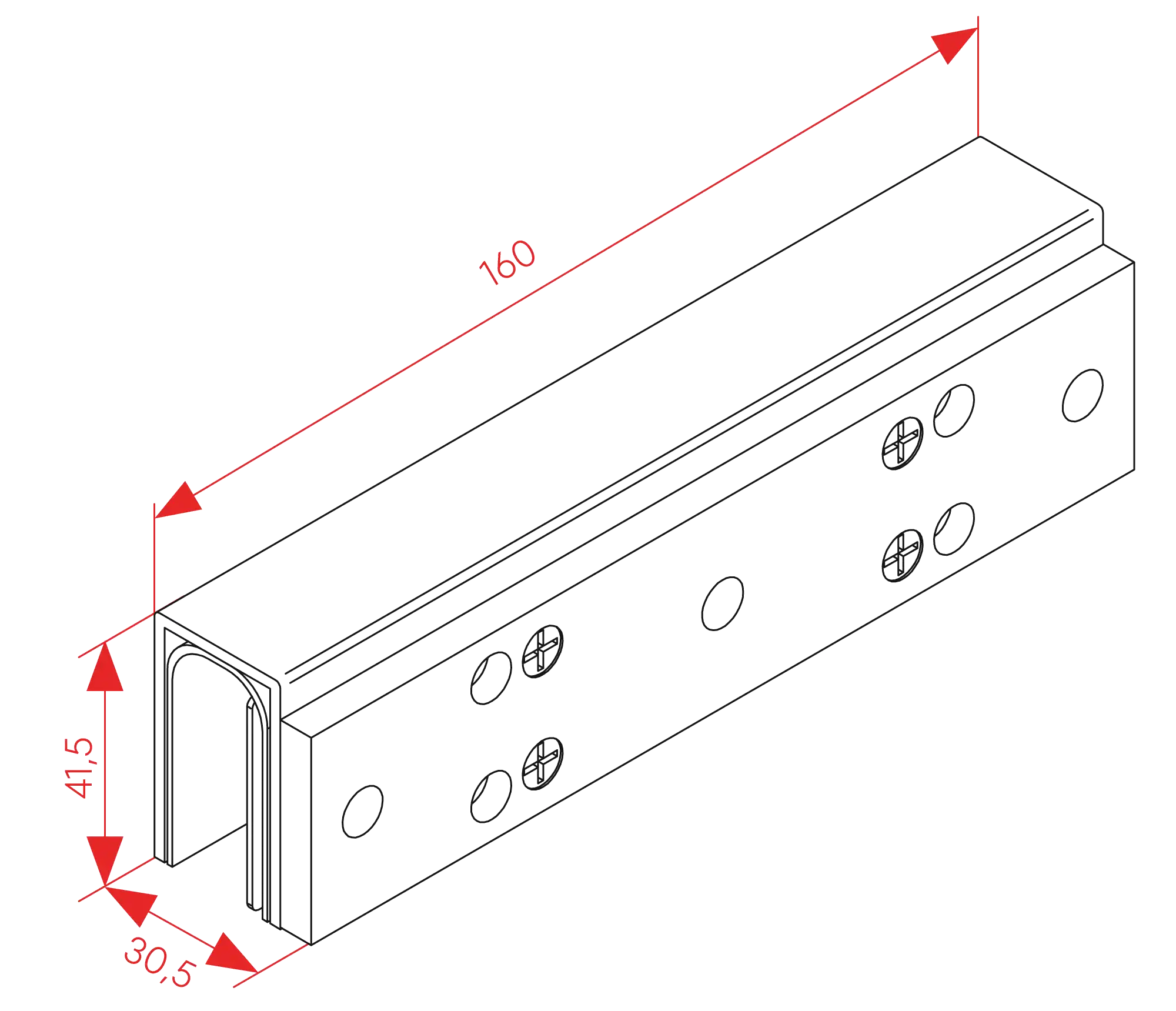 160

41,5

30,5