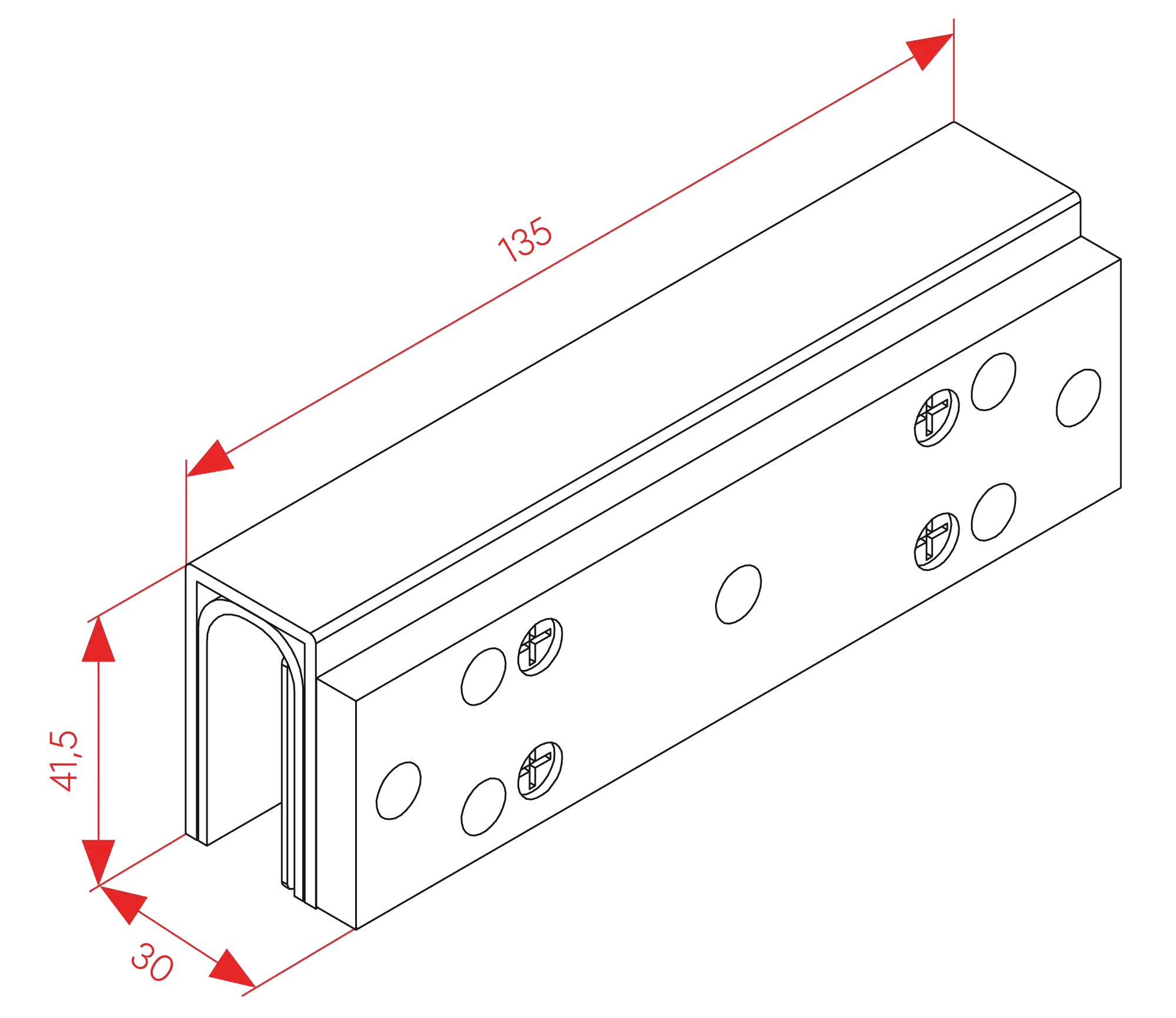 135

41,5

30