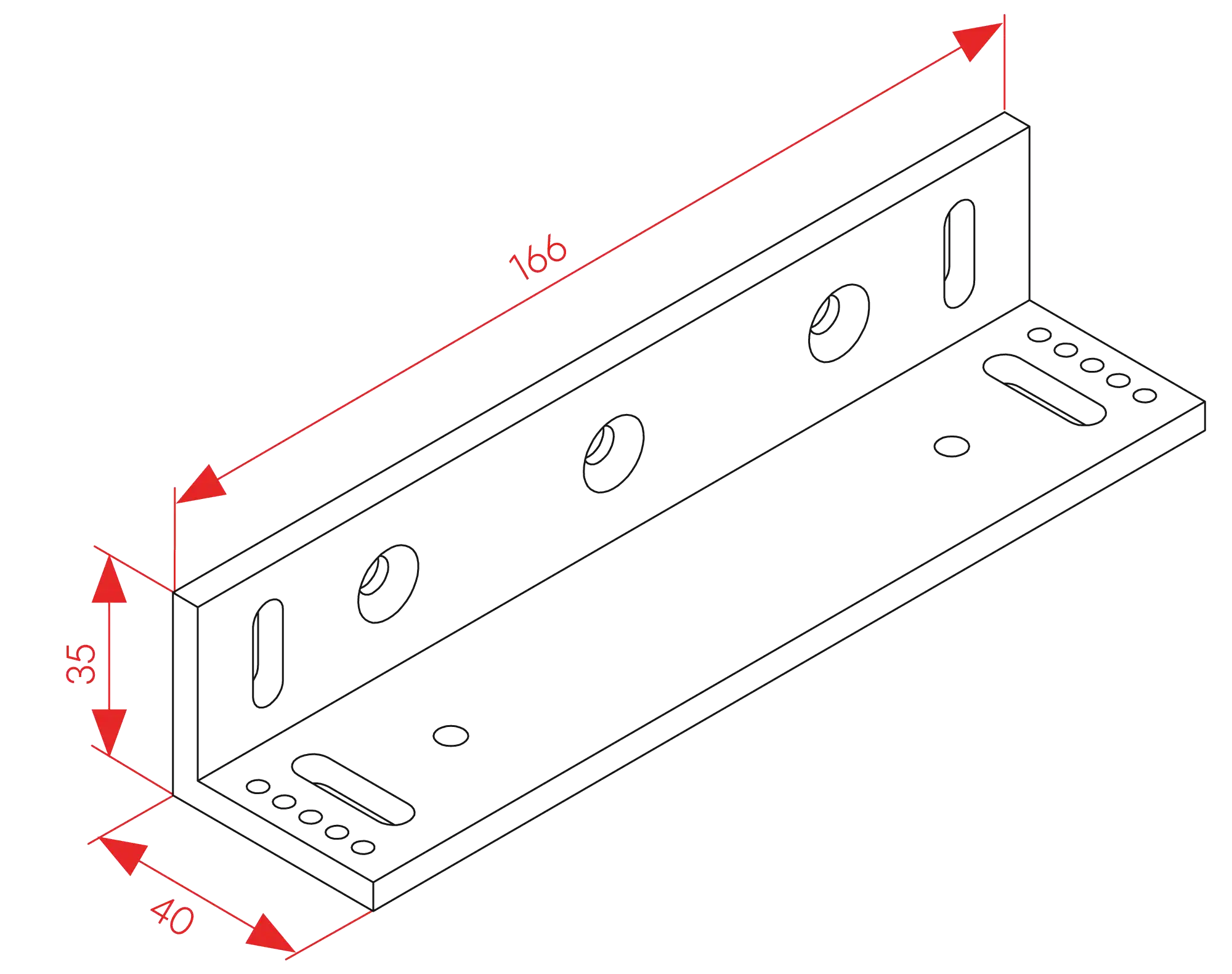 166

35

40