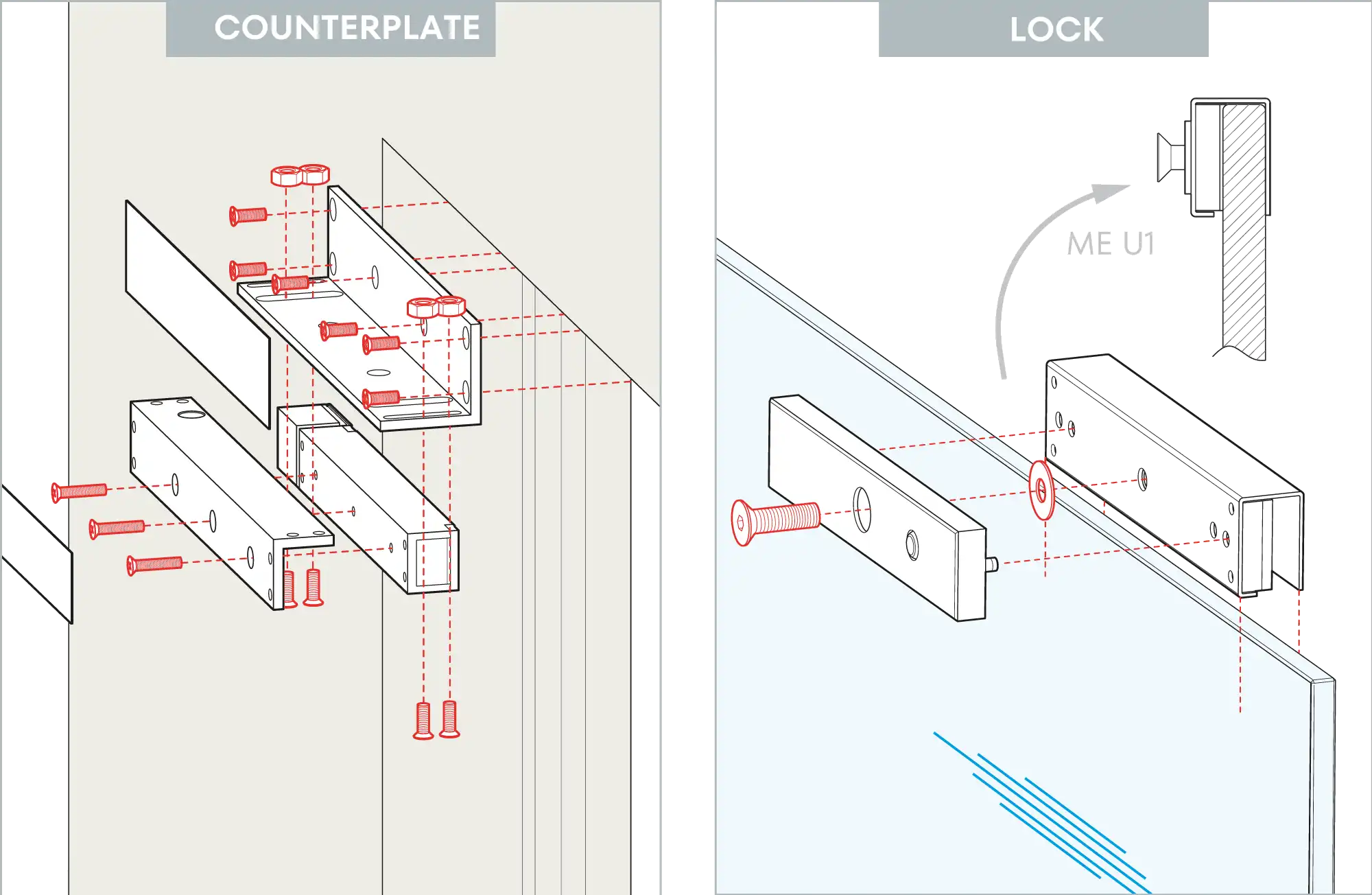 COUNTERPLATE

LOCK

ME U1