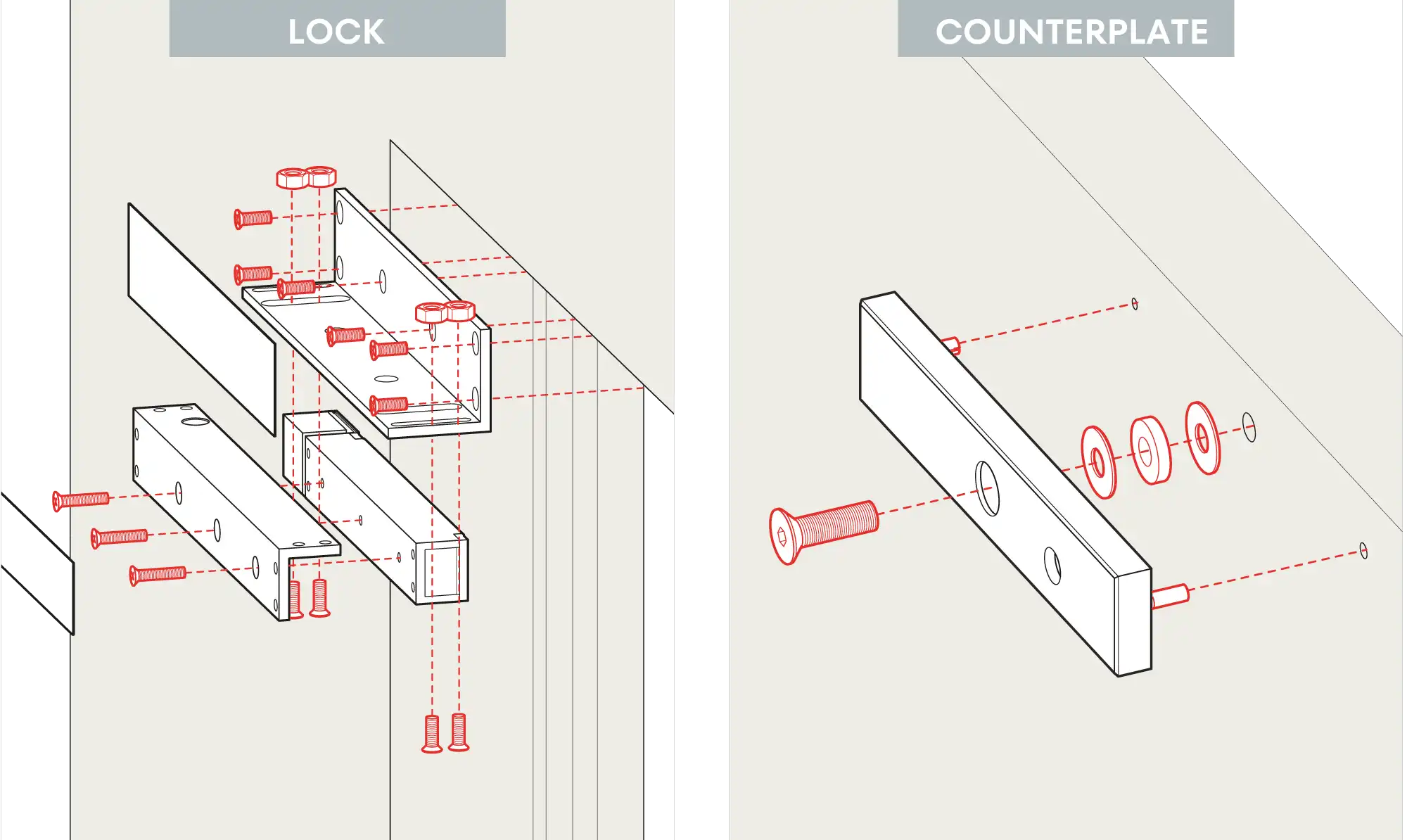 LOCK

COUNTERPLATE