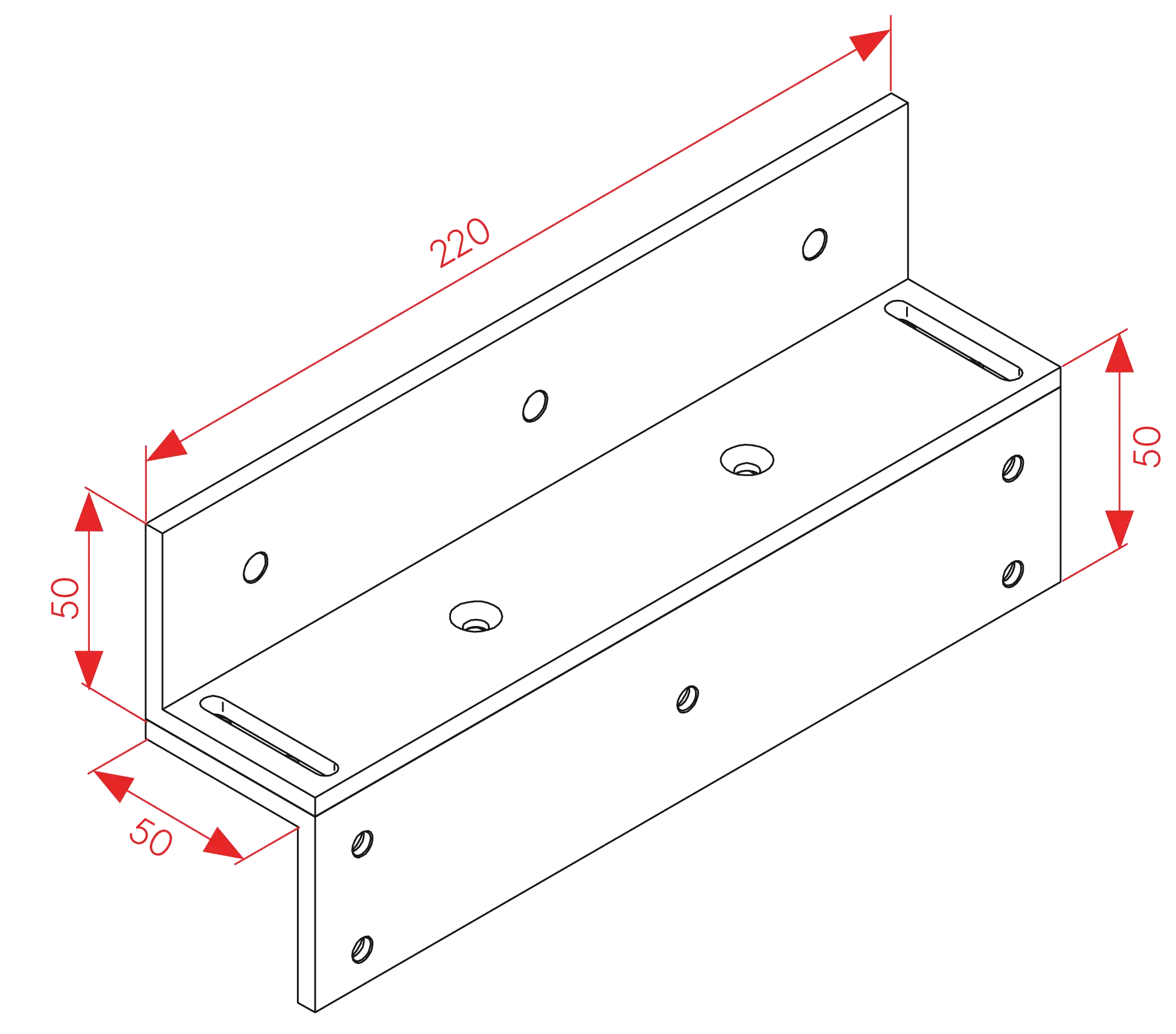 220

50

50

50