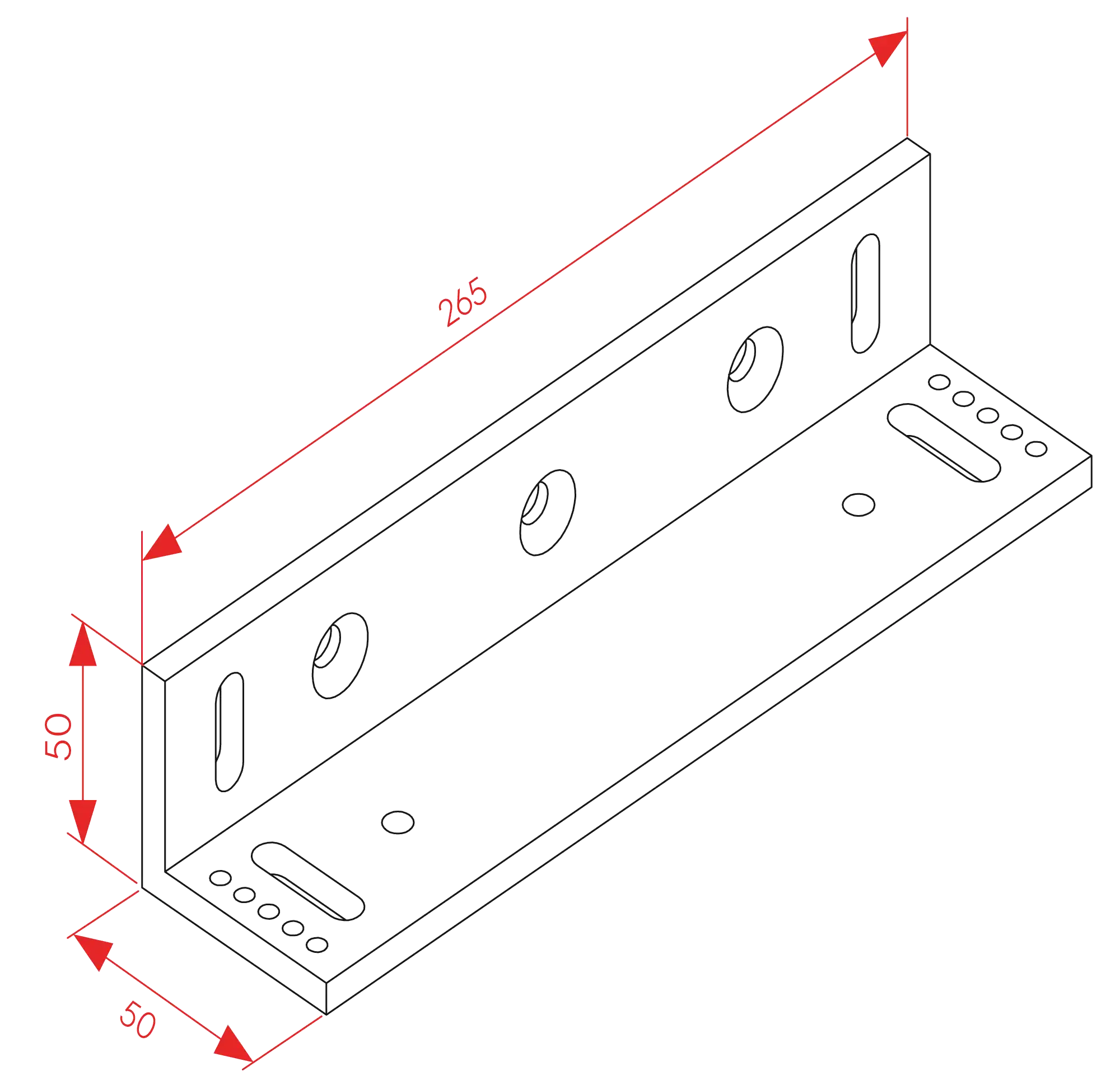 265

50

50