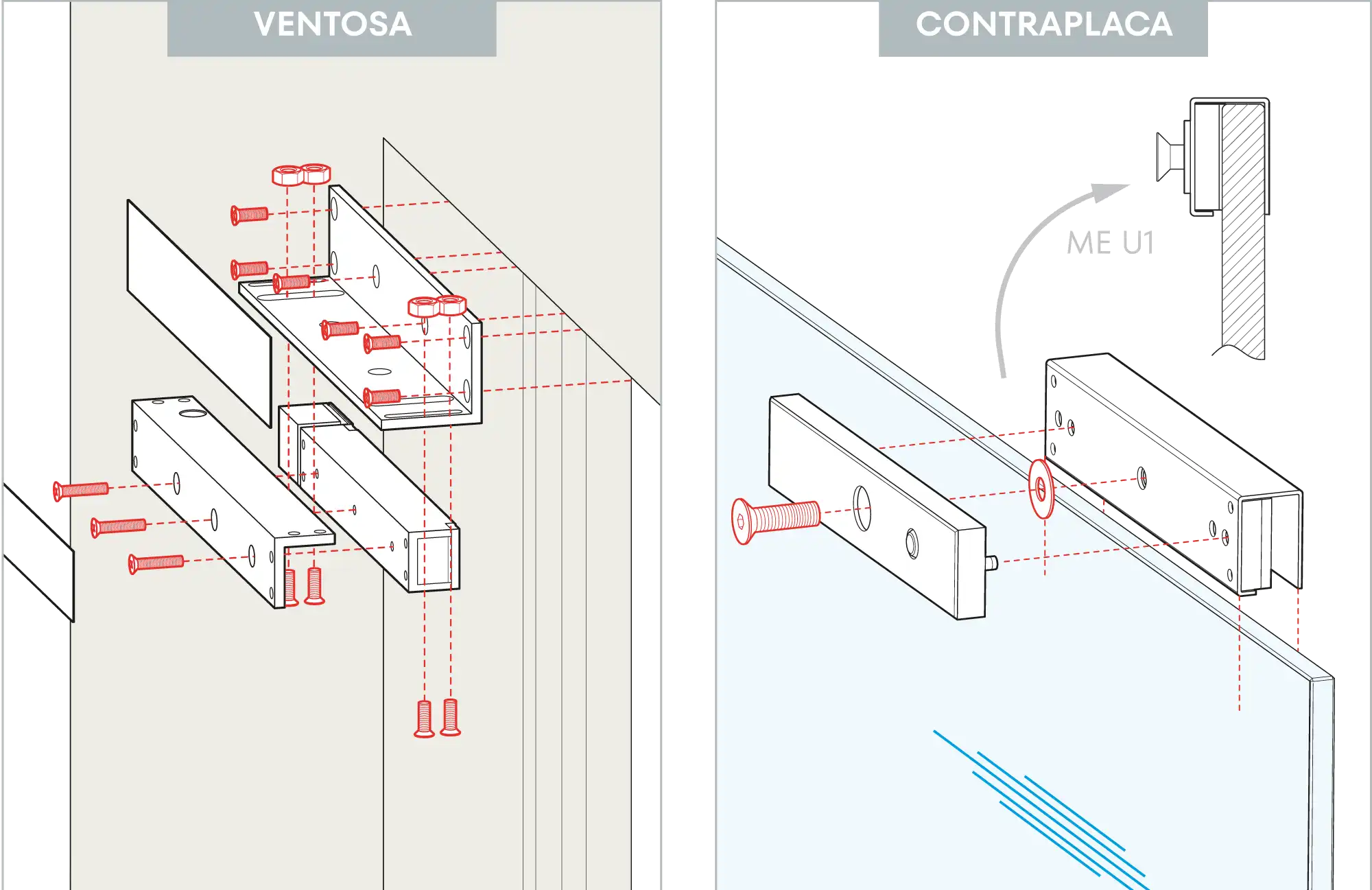 VENTOSA

CONTRAPLACA

ME U1