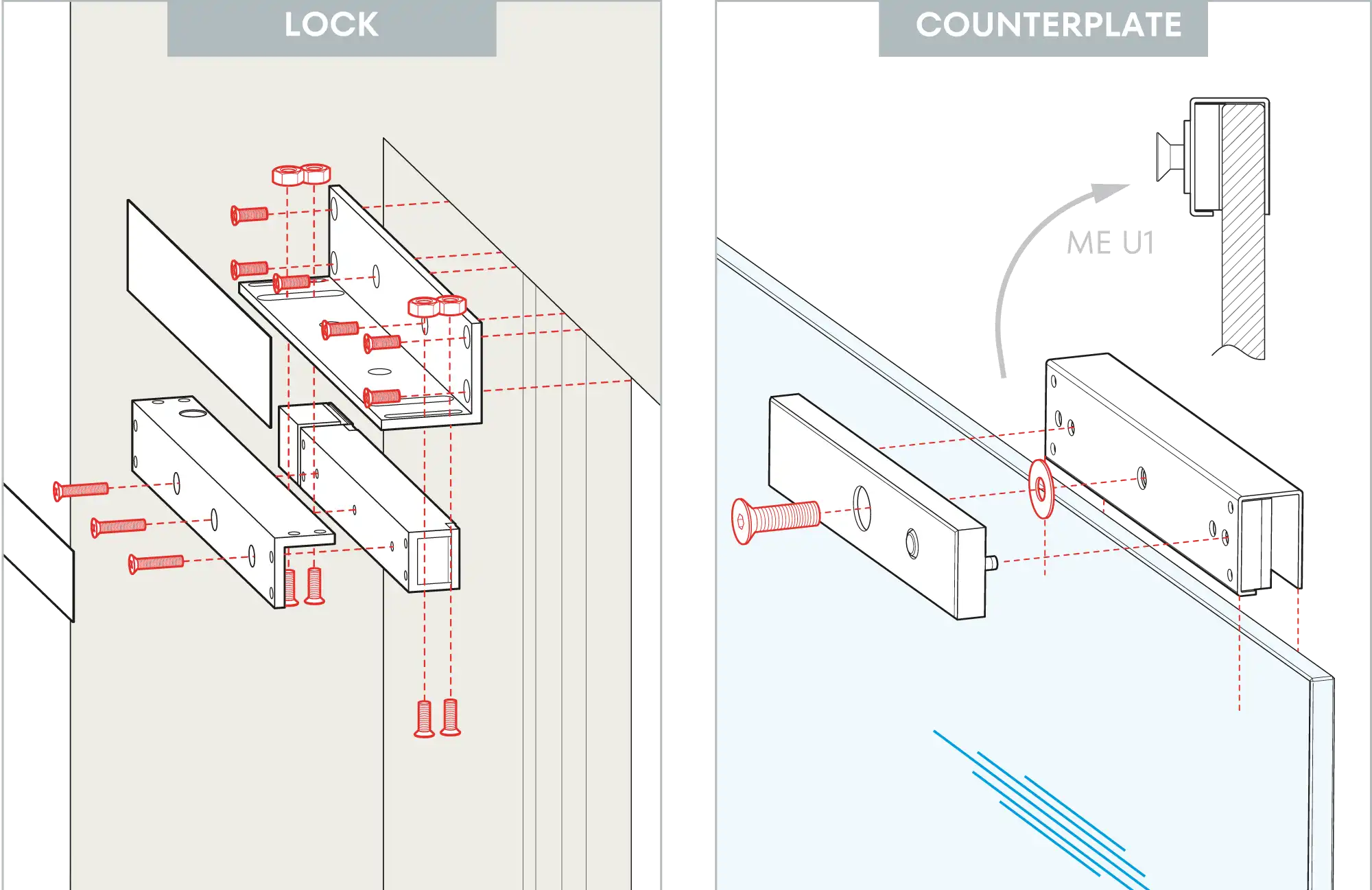 LOCK

COUNTERPLATE

ME U1