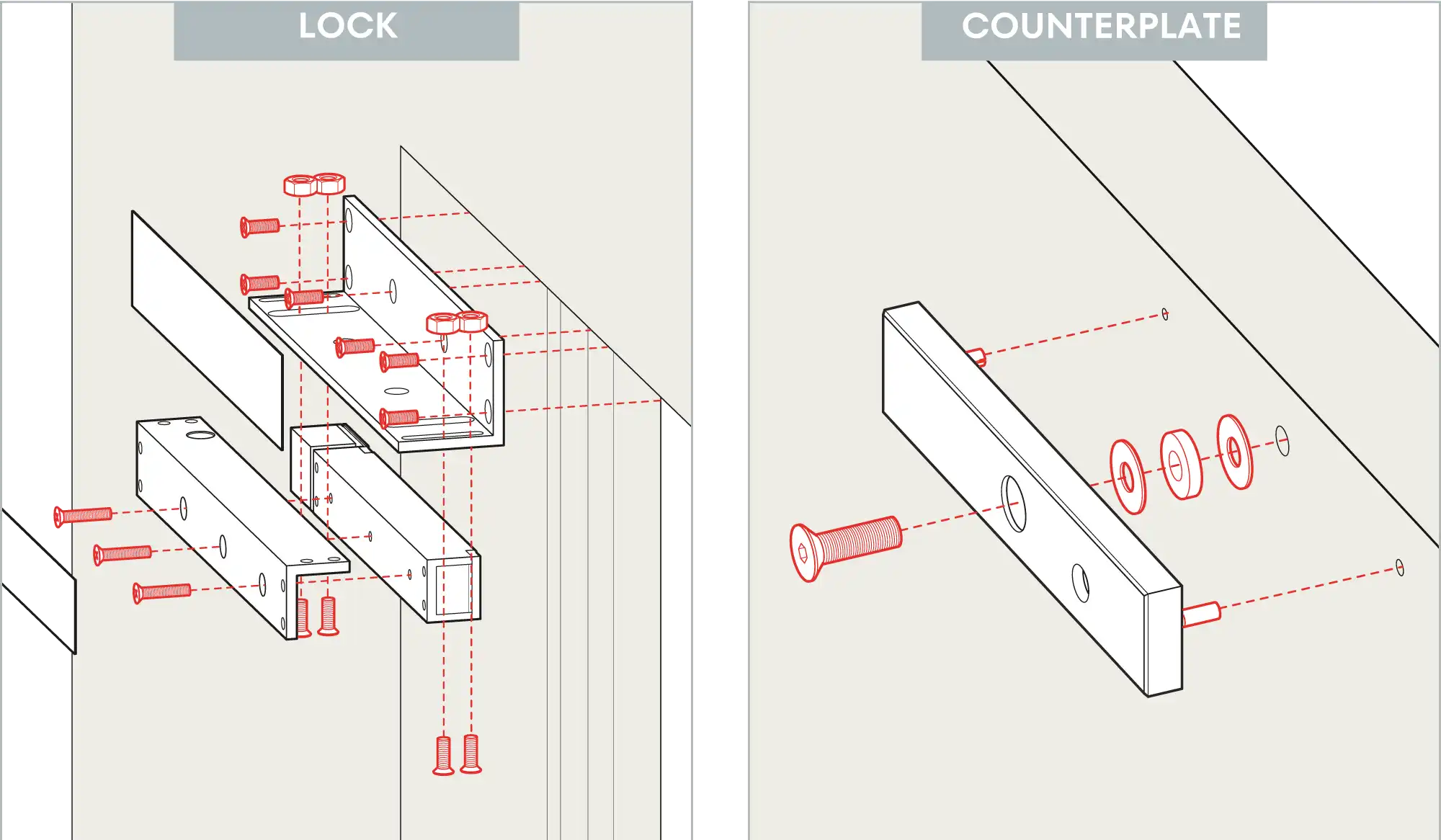 LOCK

COUNTERPLATE