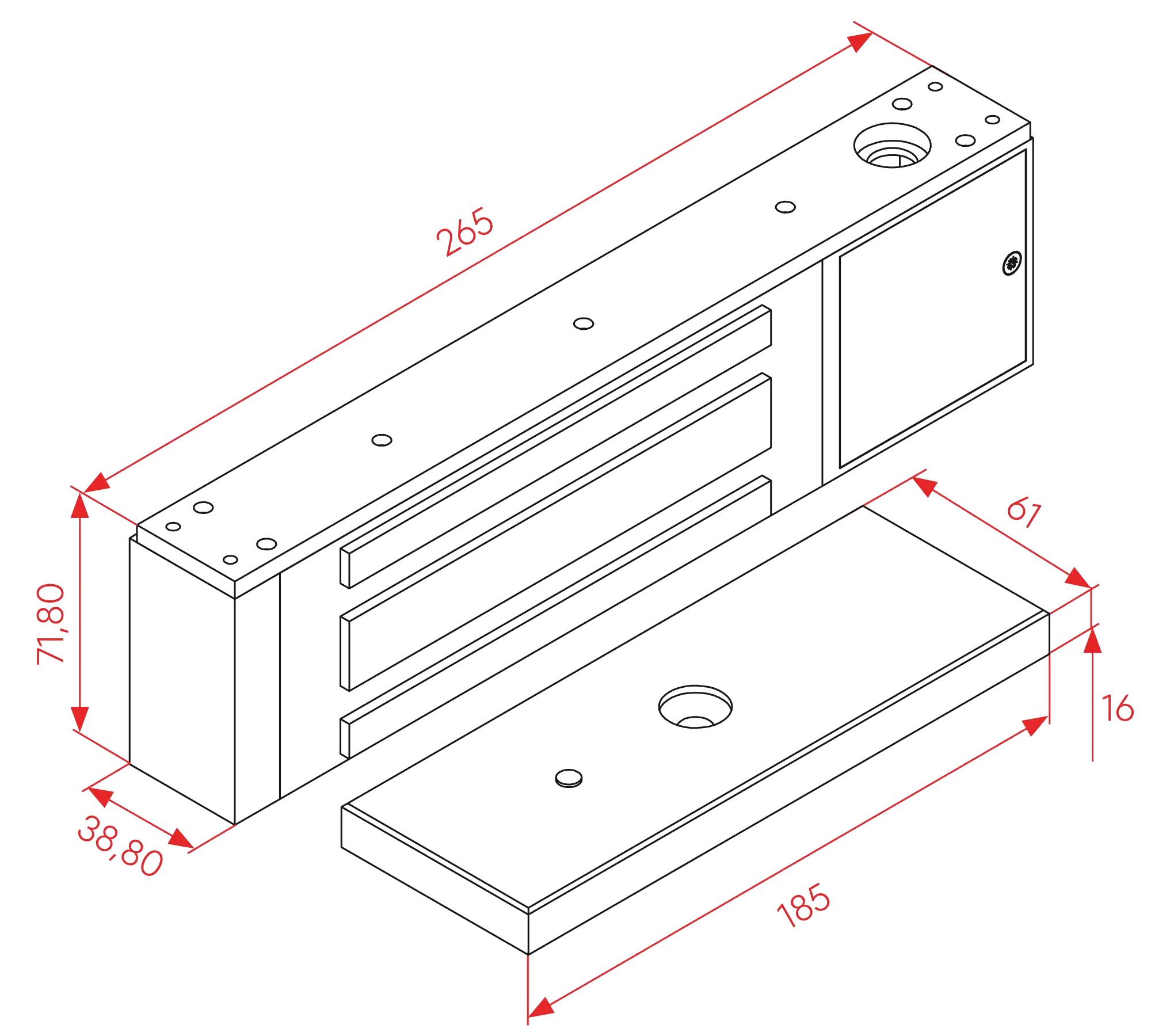 265
71,80
38,80
61
16
185