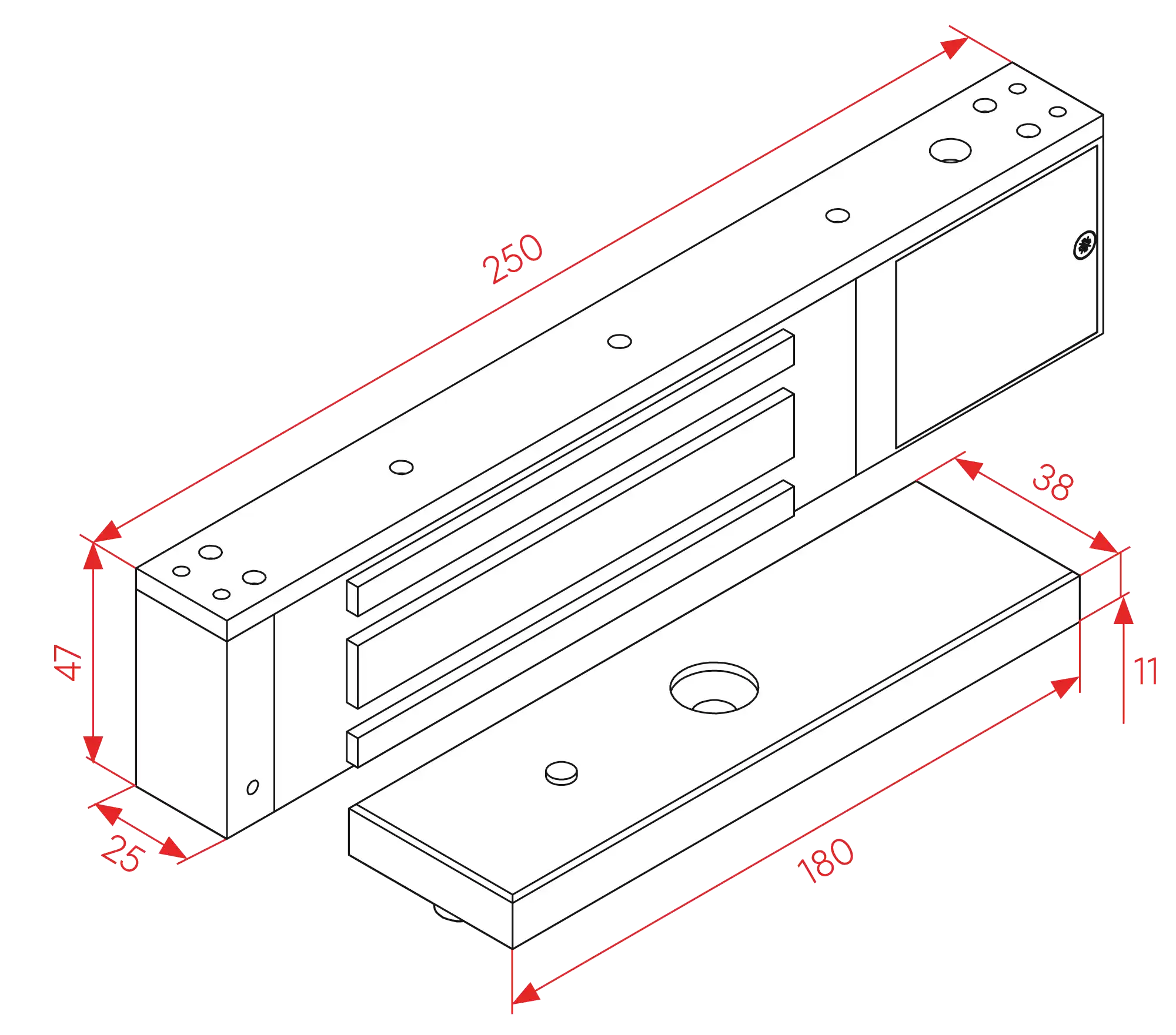 250
38
47
11
25
180