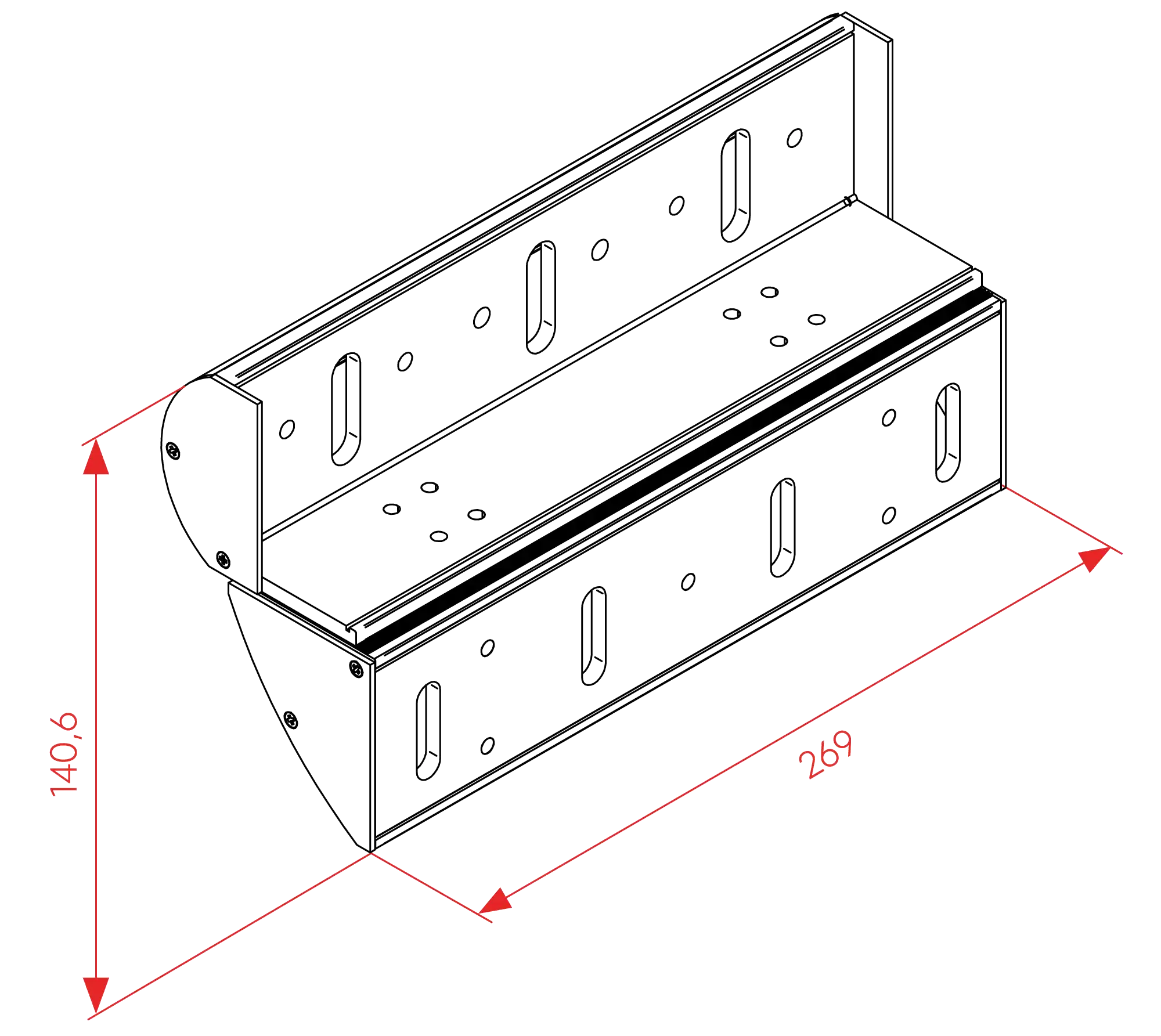 140,6

269