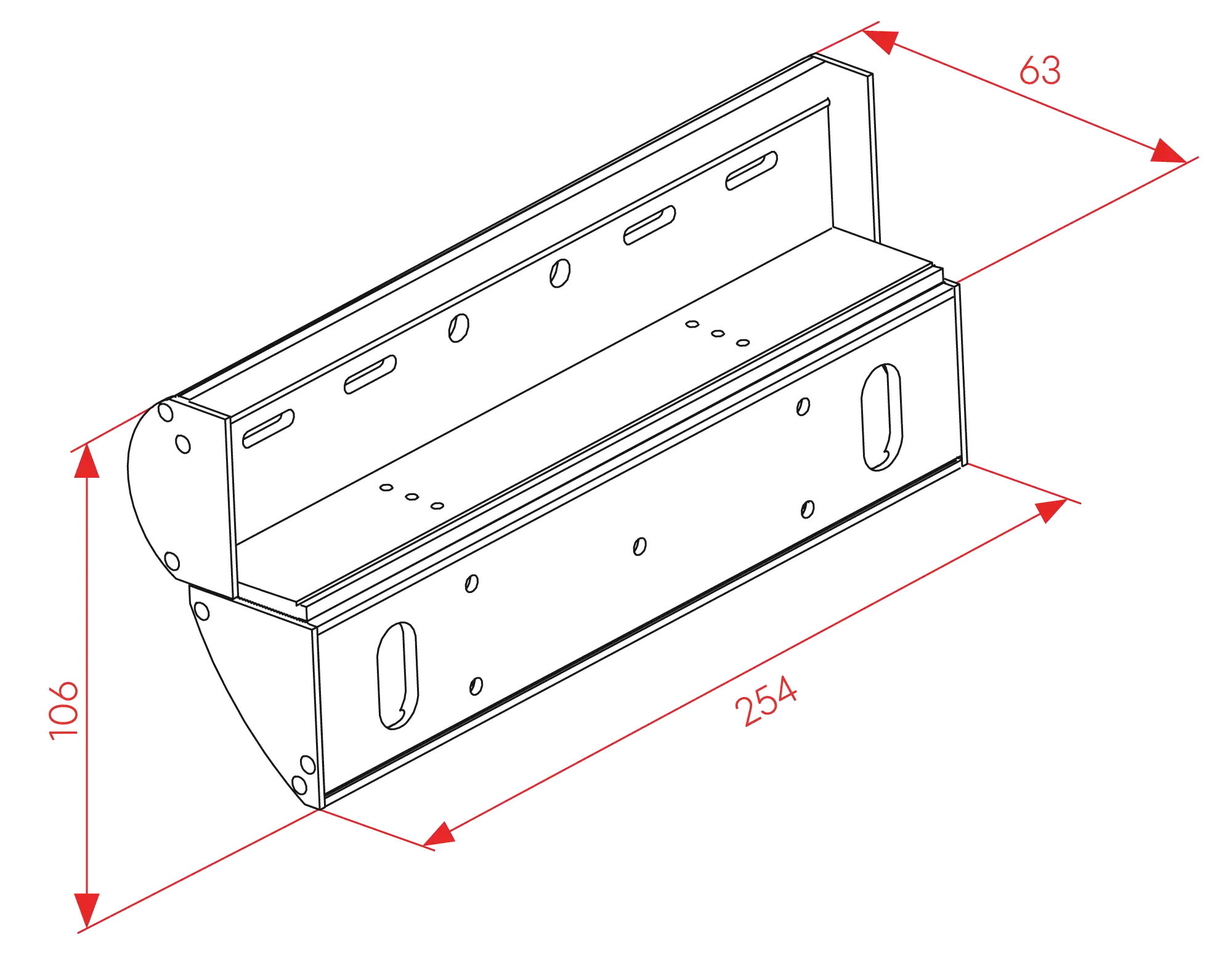 63
106
254