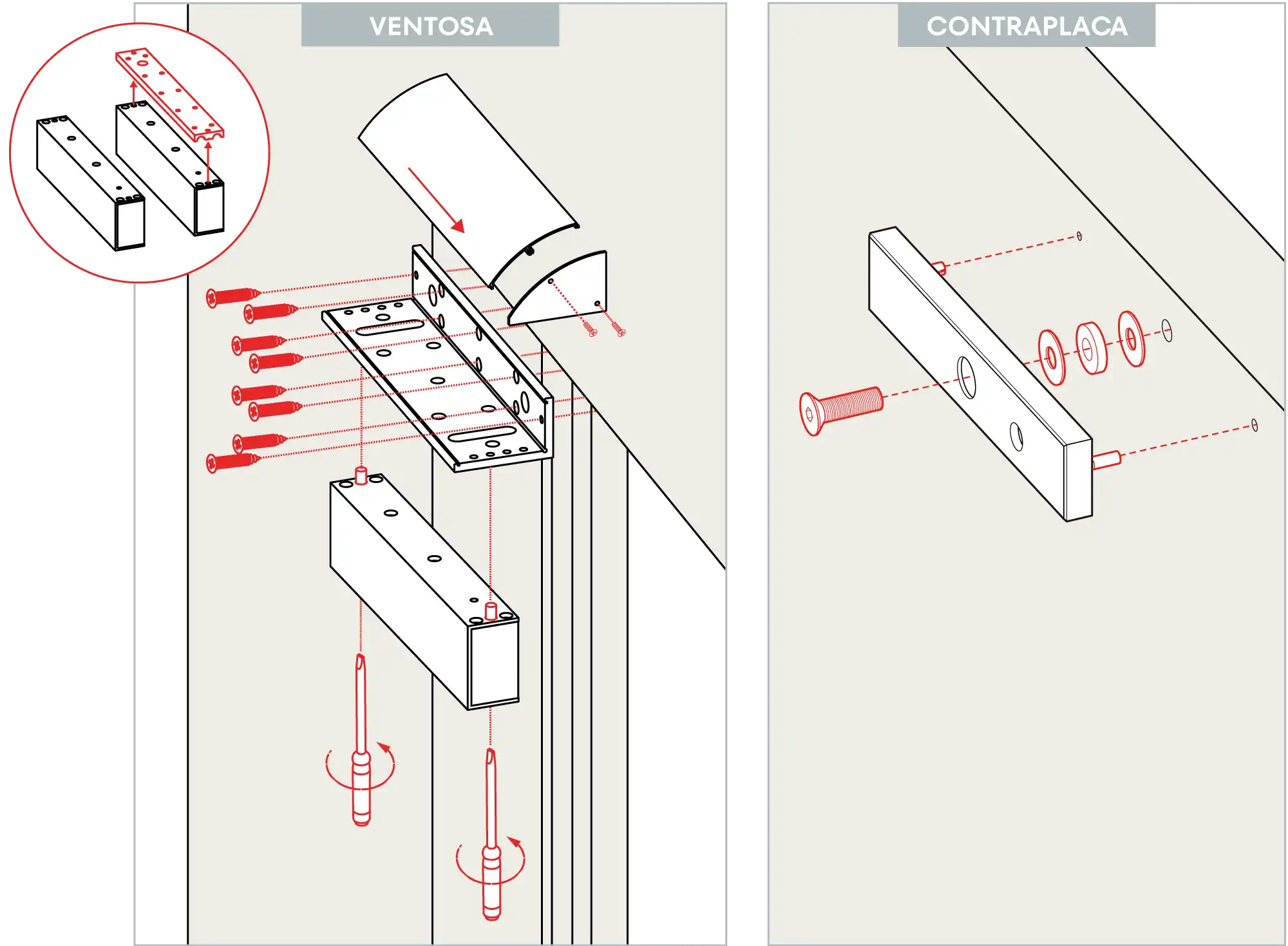 VENTOSA

CONTRAPLACA