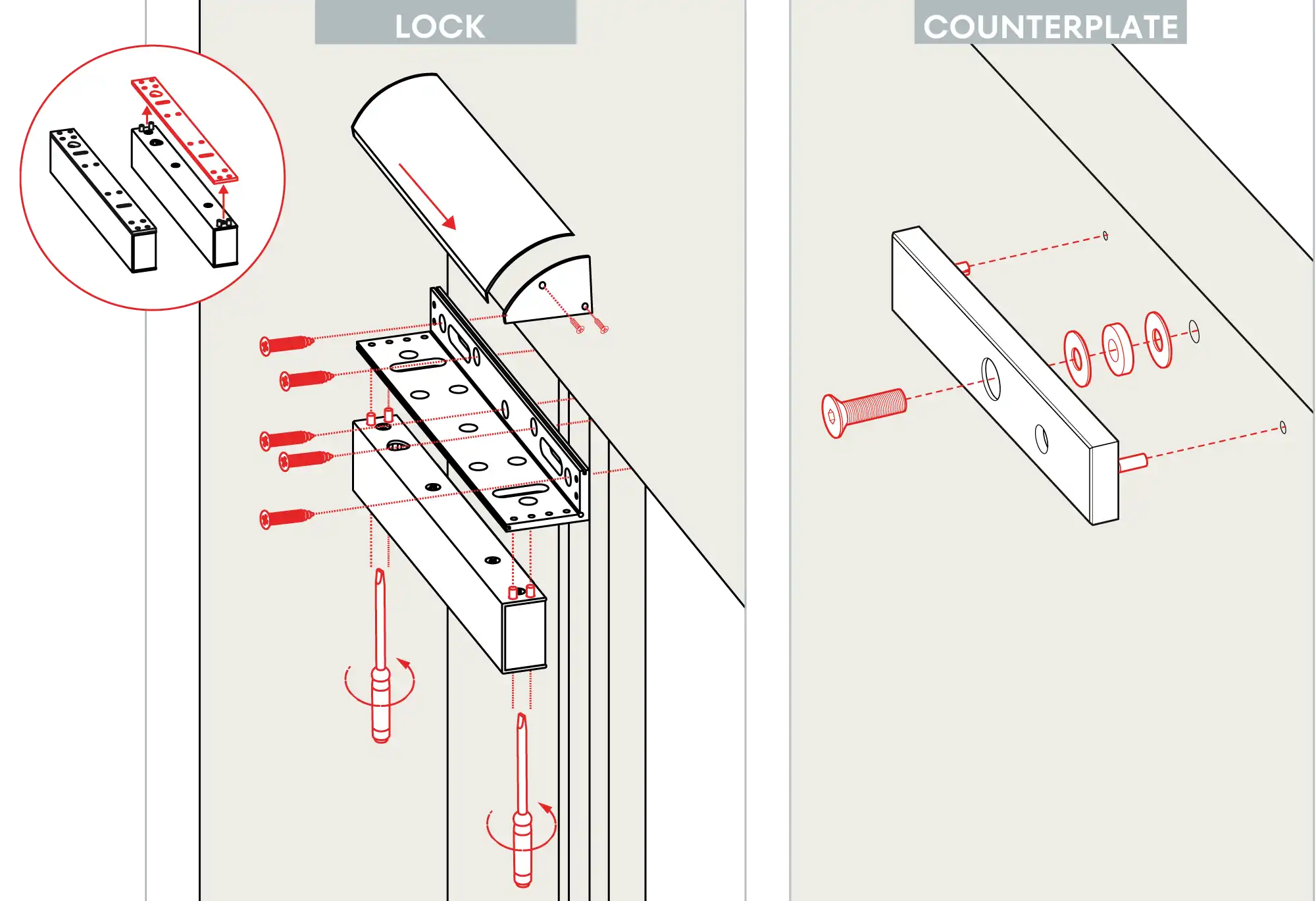 LOCK

COUNTERPLATE