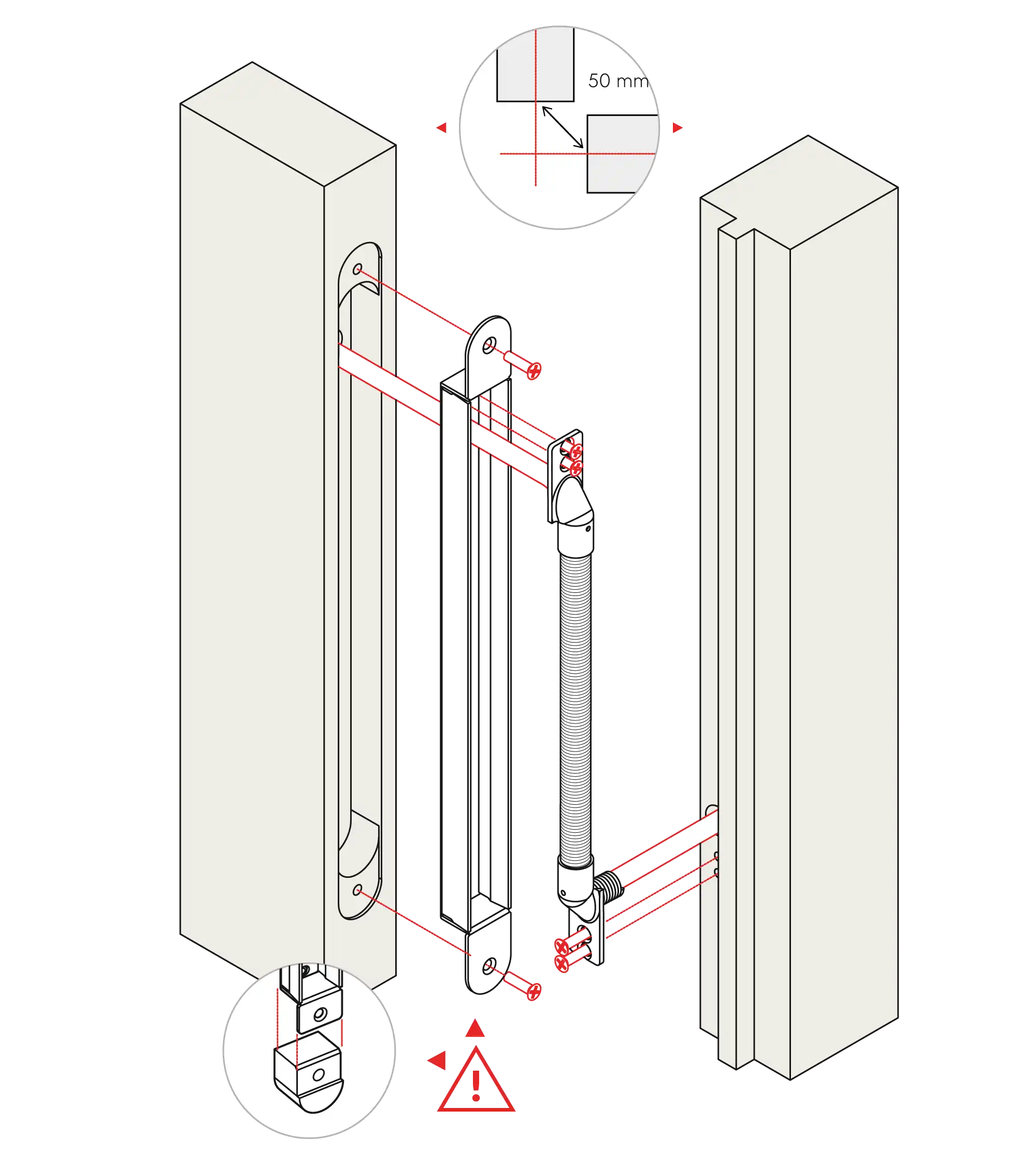 50 mm