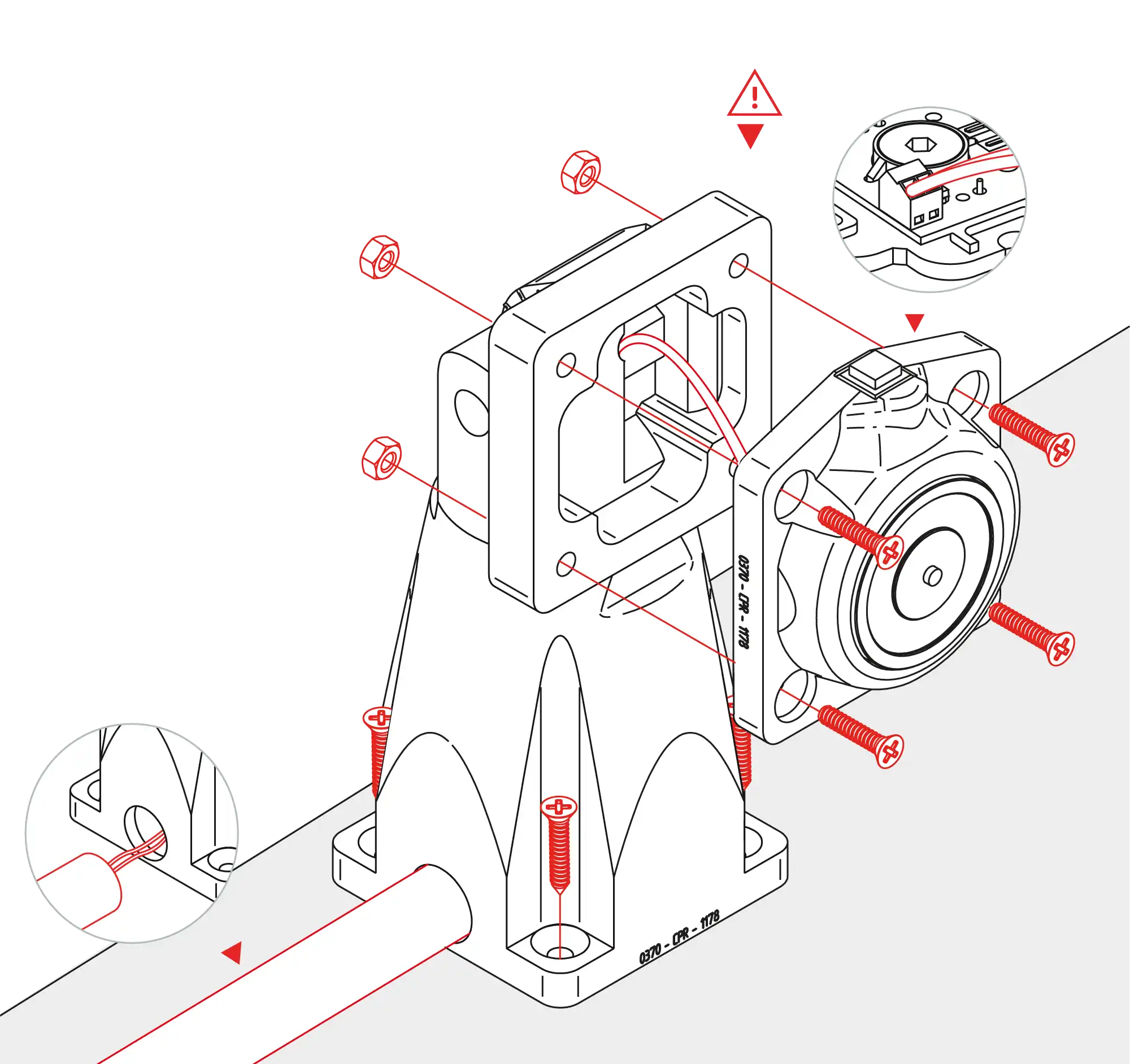 !

0370 - CPR - 1178

0370 - CPR - 1178