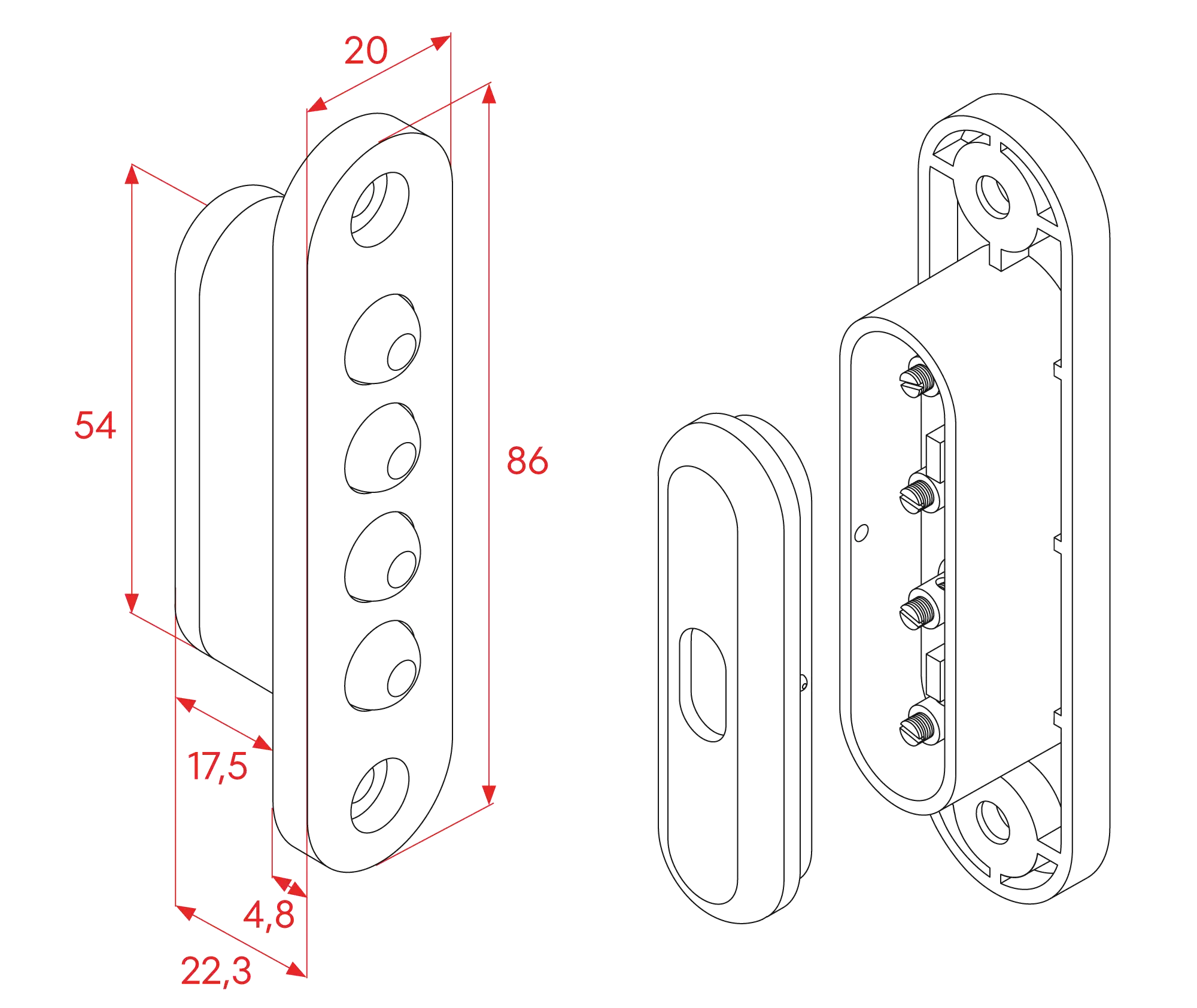 20
54
86
17,5
4,8
22,3