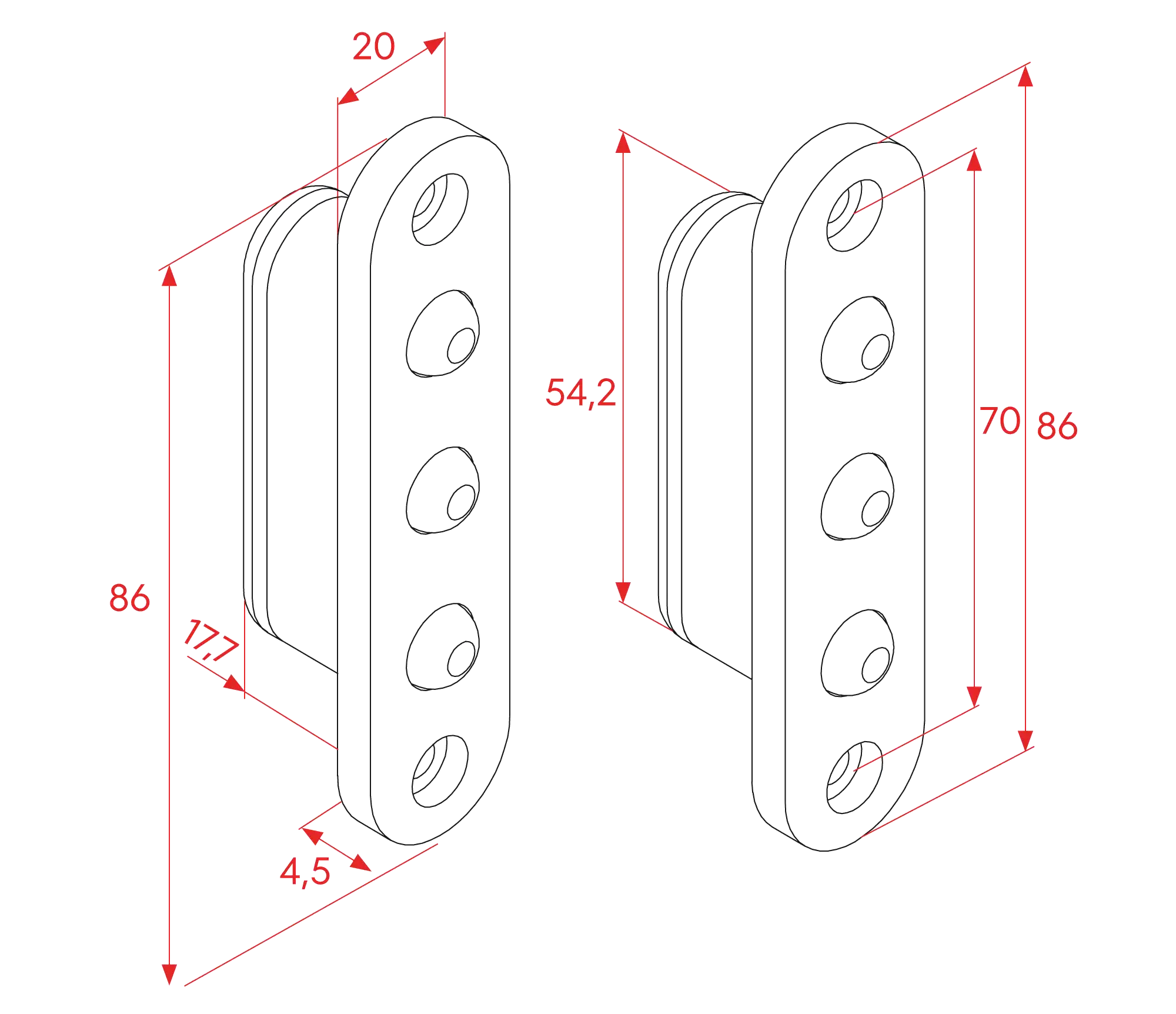 20

86

17,7

4,5

54,2

70

86