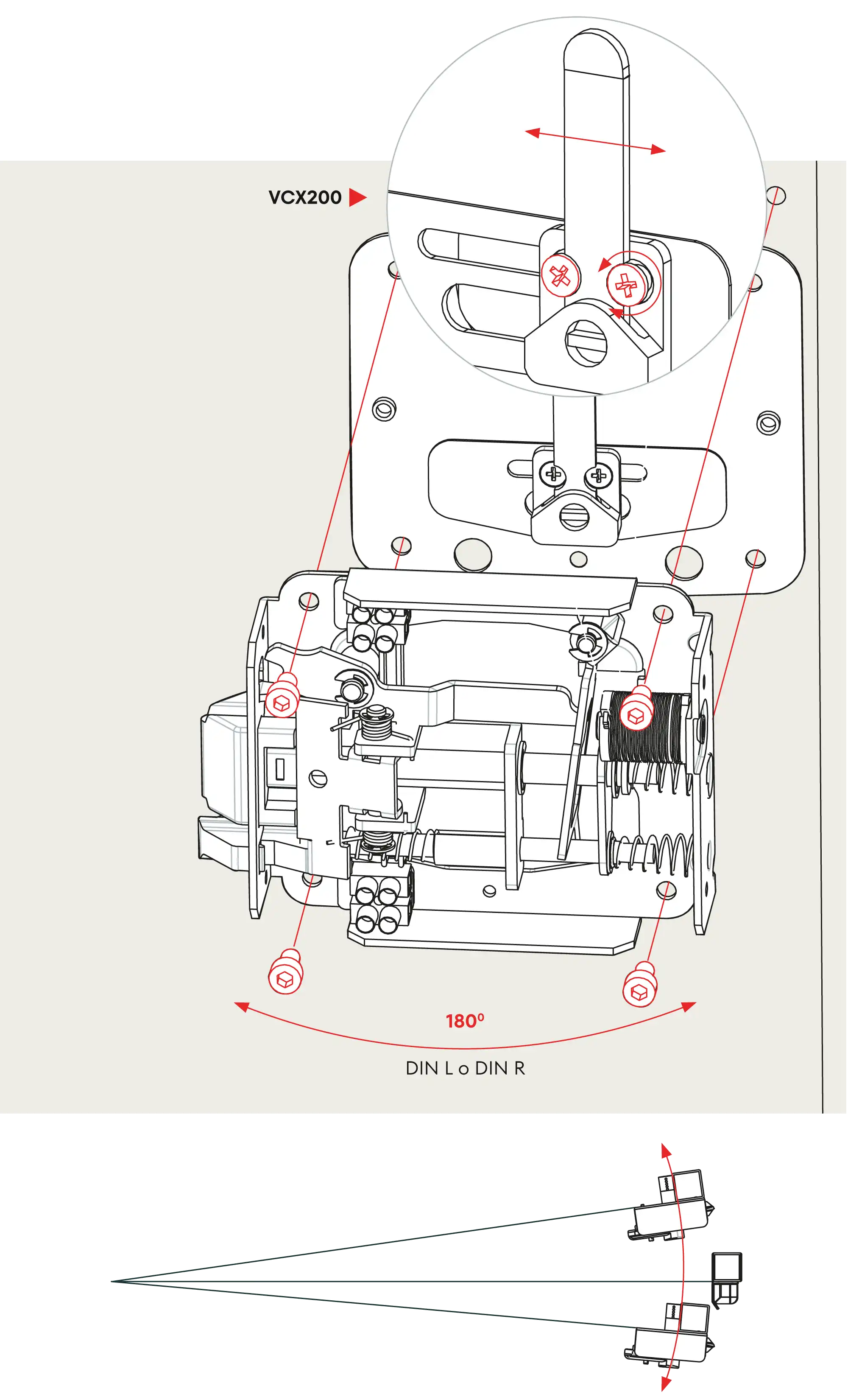 VCX200

180º

DIN L o DIN R