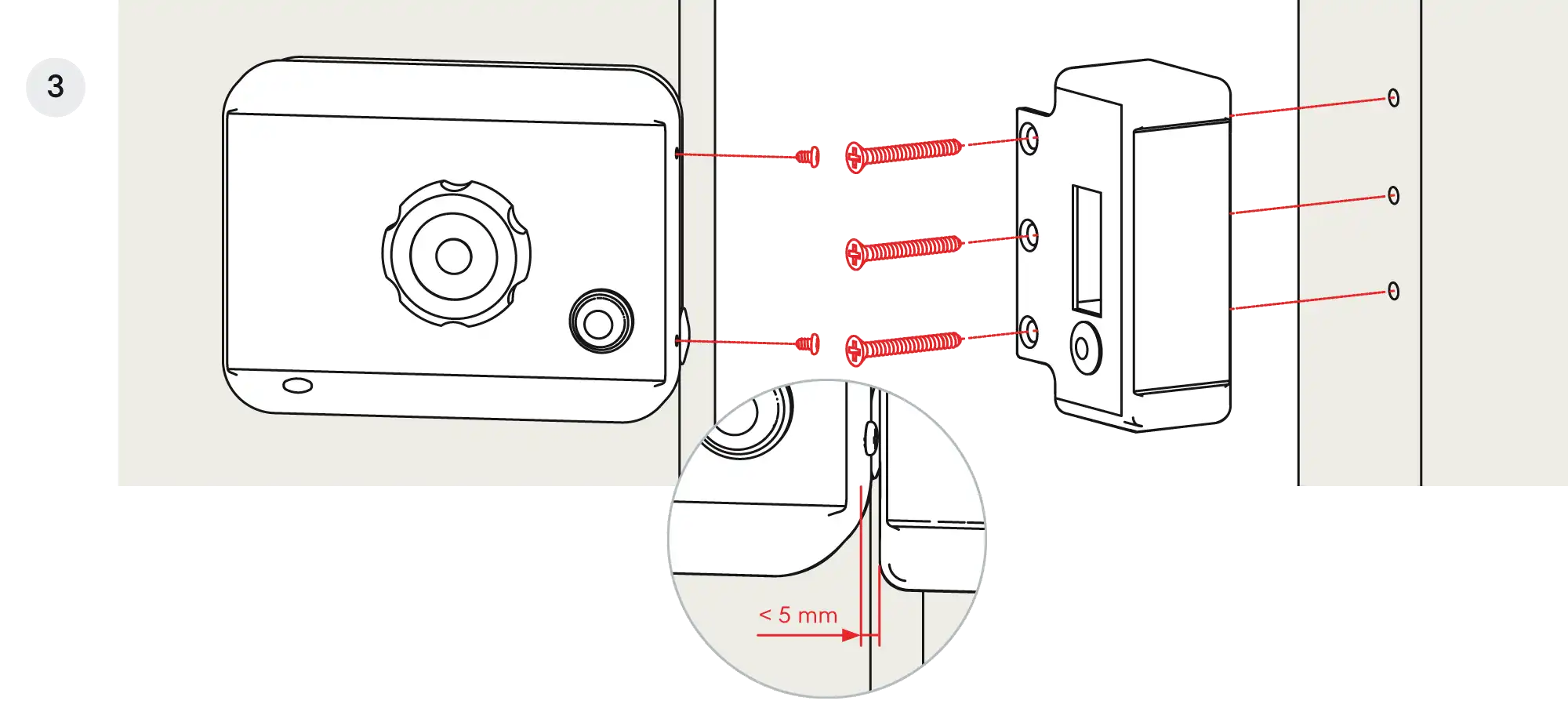 3

< 5 mm