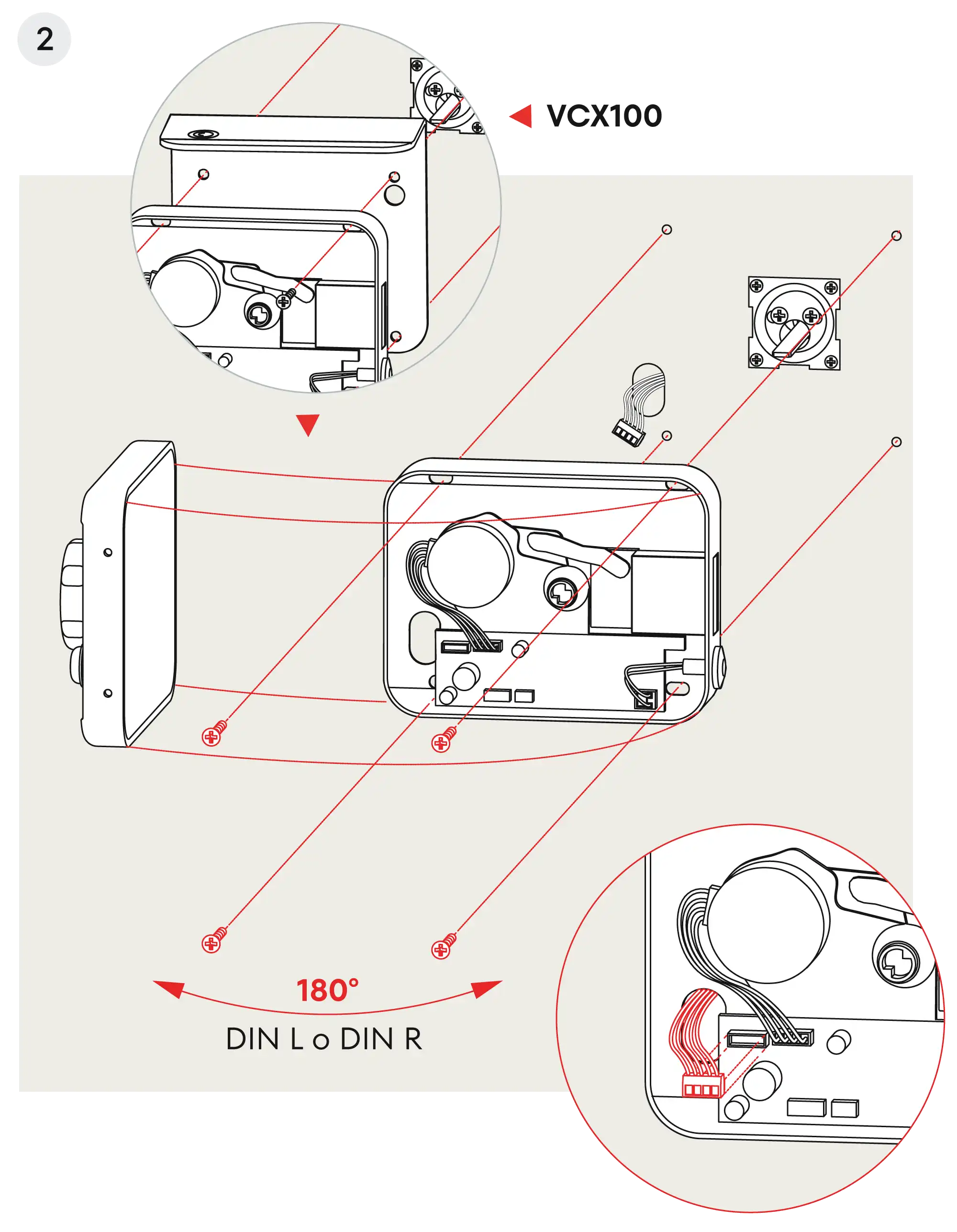 2

VCX100

180°

DIN L o DIN R