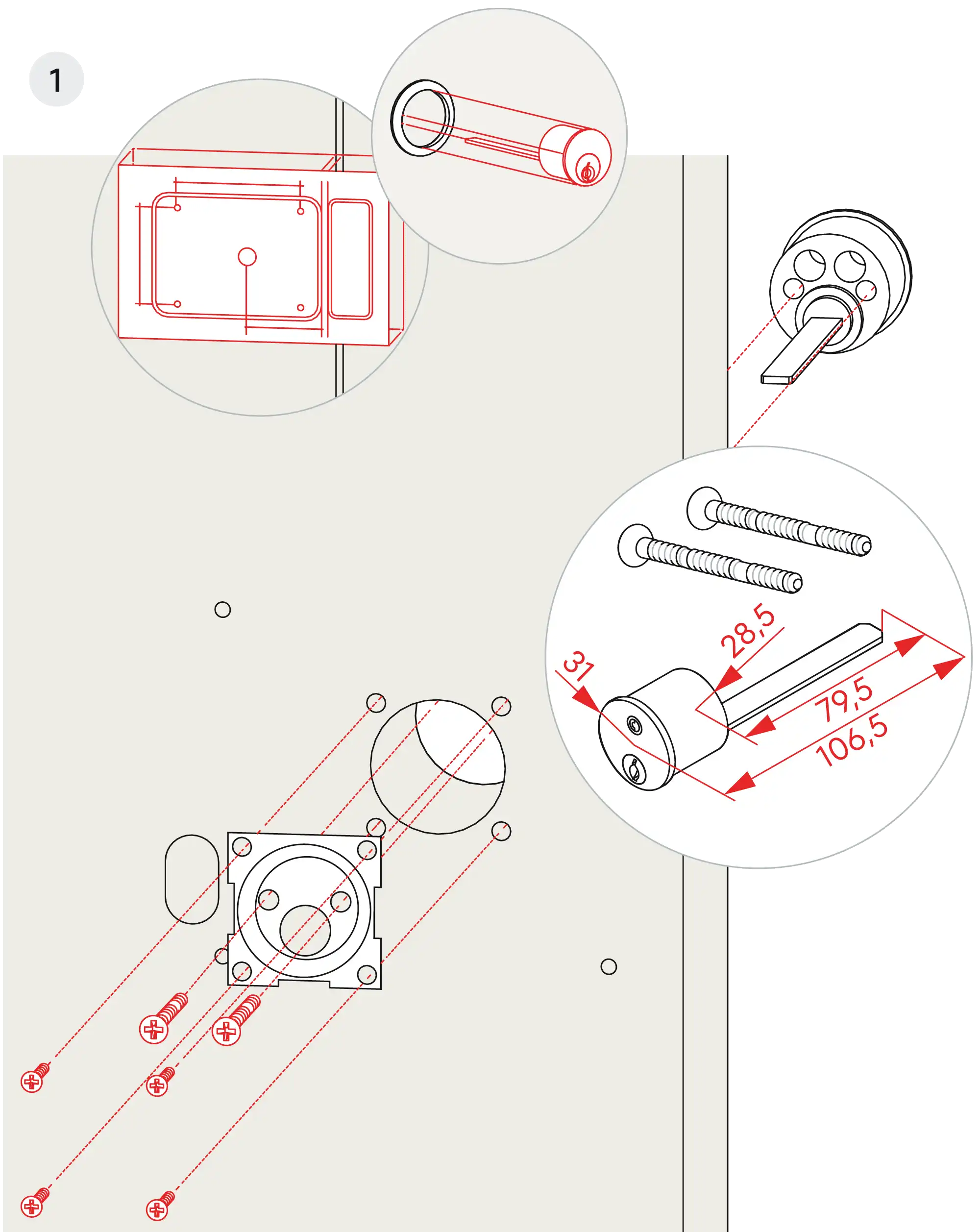 1

31

28,5

79,5

106,5