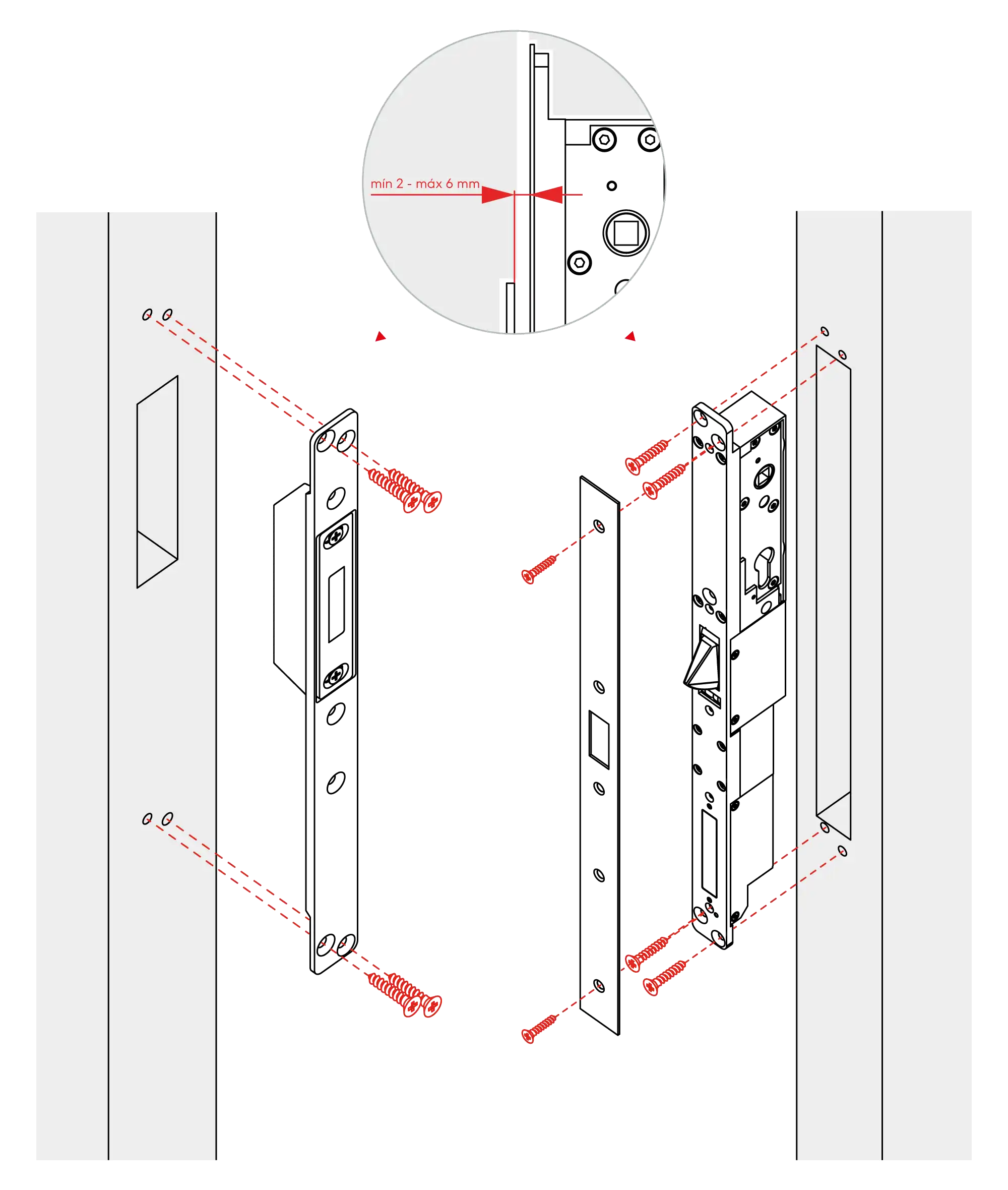 mín 2 - máx 6 mm