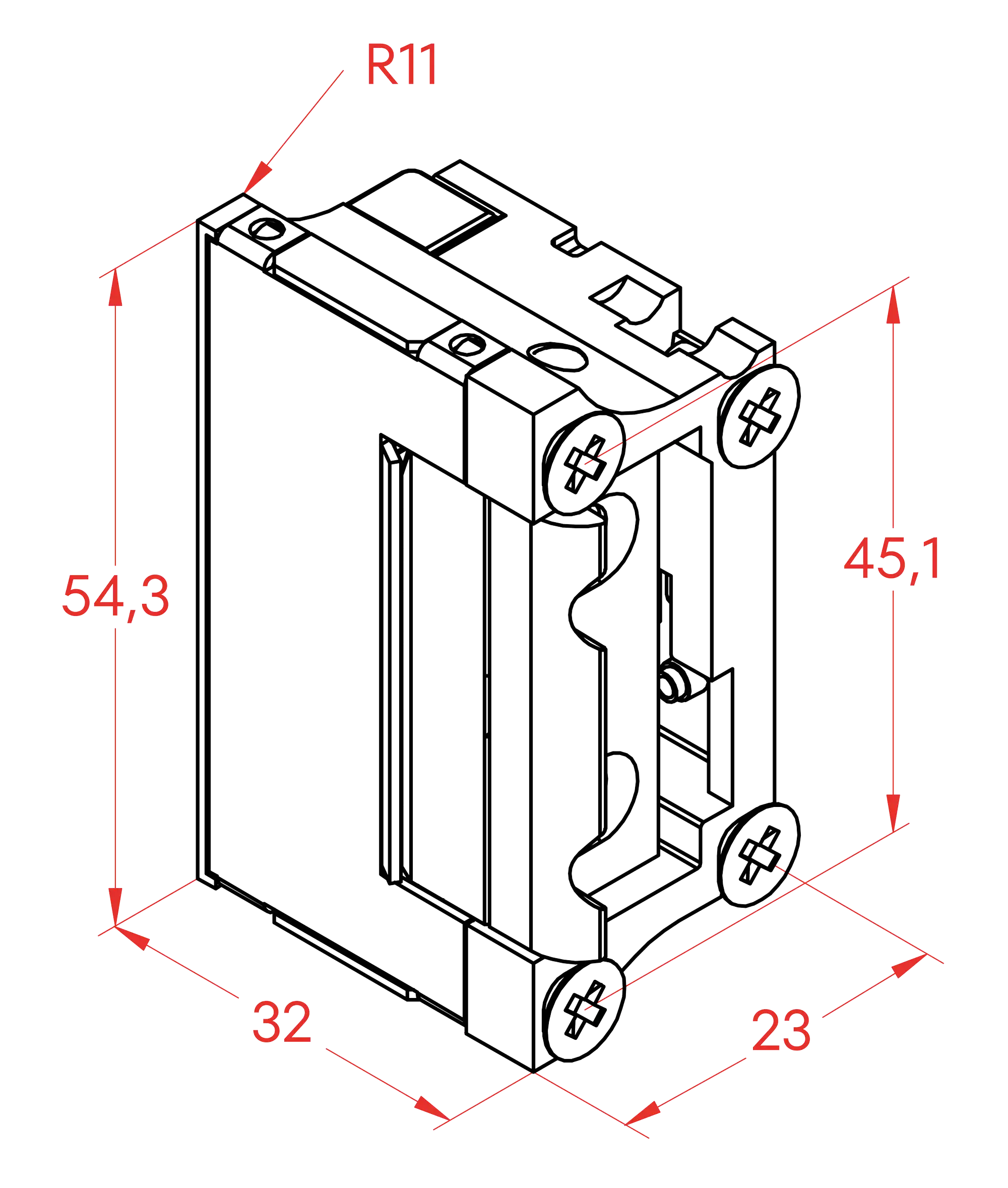 R11

54,3

45,1

32

23