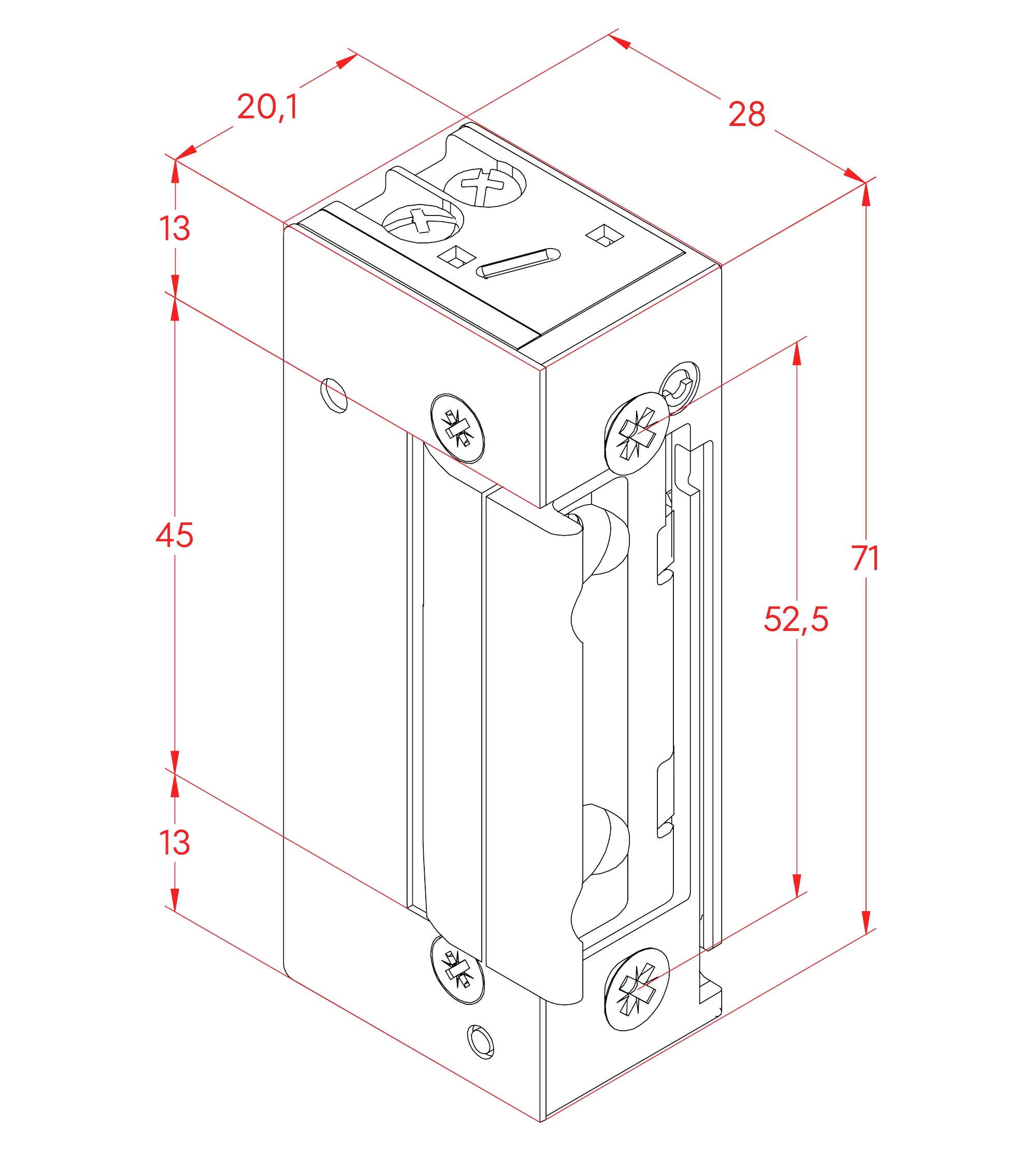 20,1
28
13
45
13
52,5
71