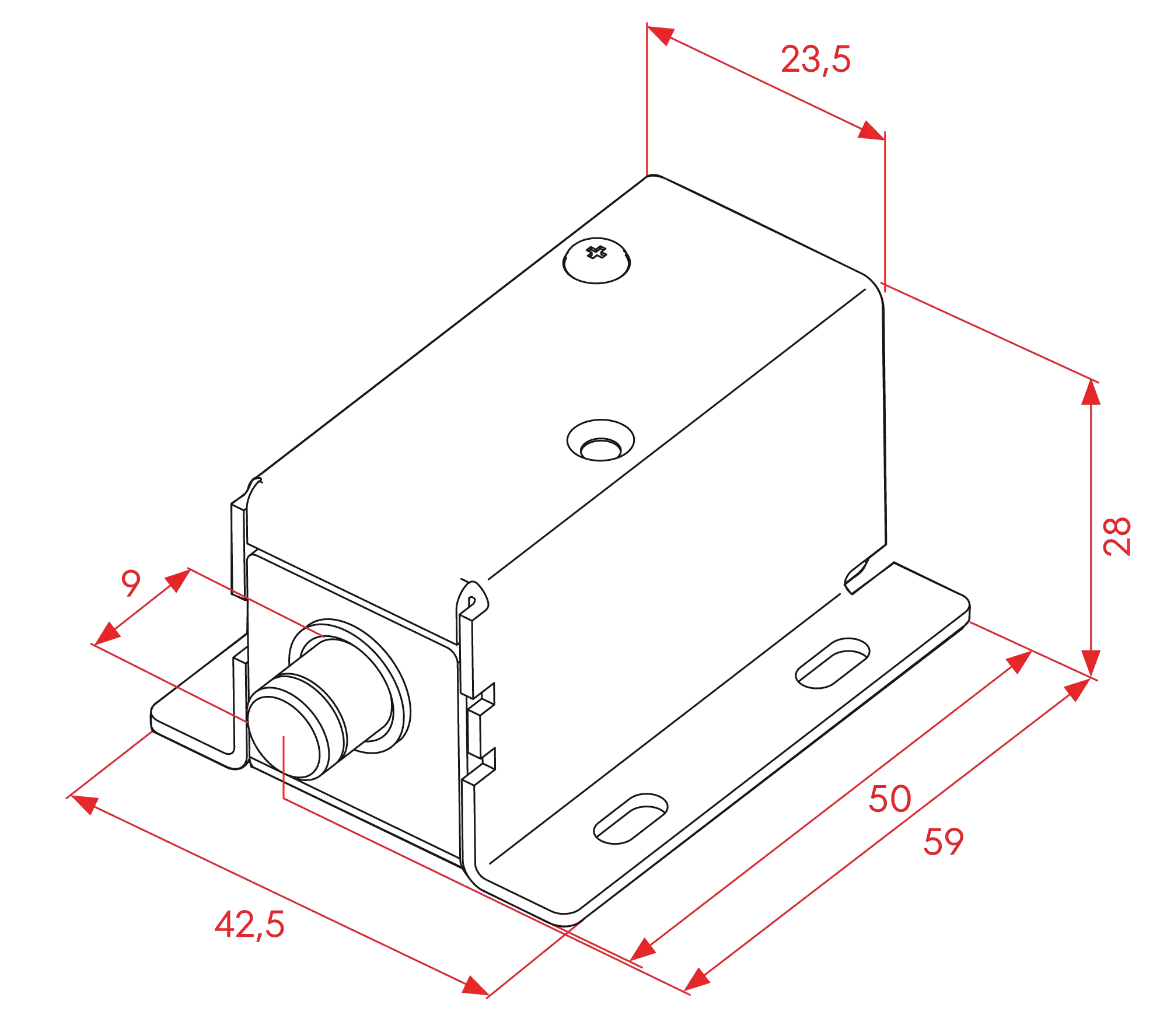 23,5

28

9

50

59

42,5