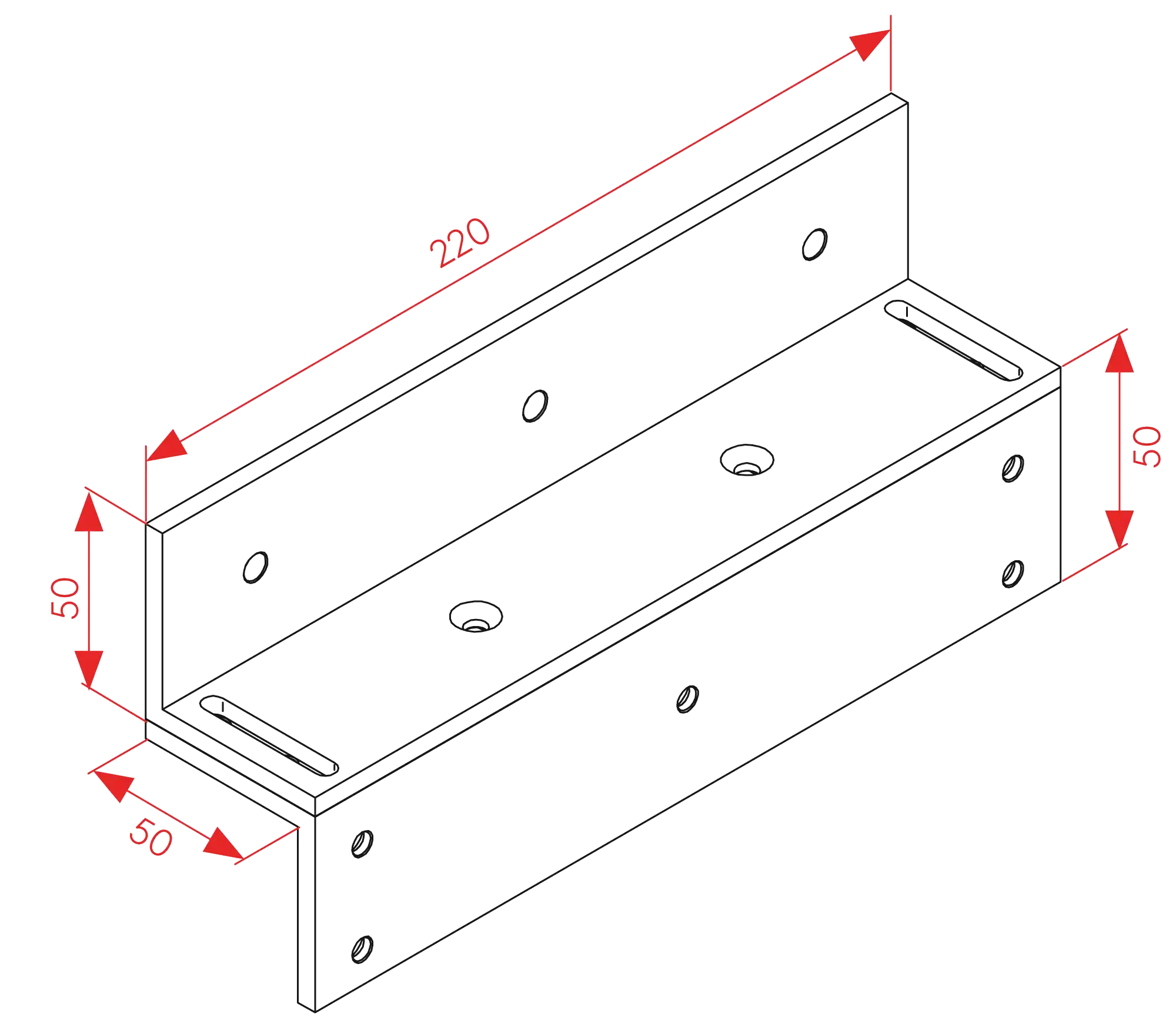 220

50

50

50